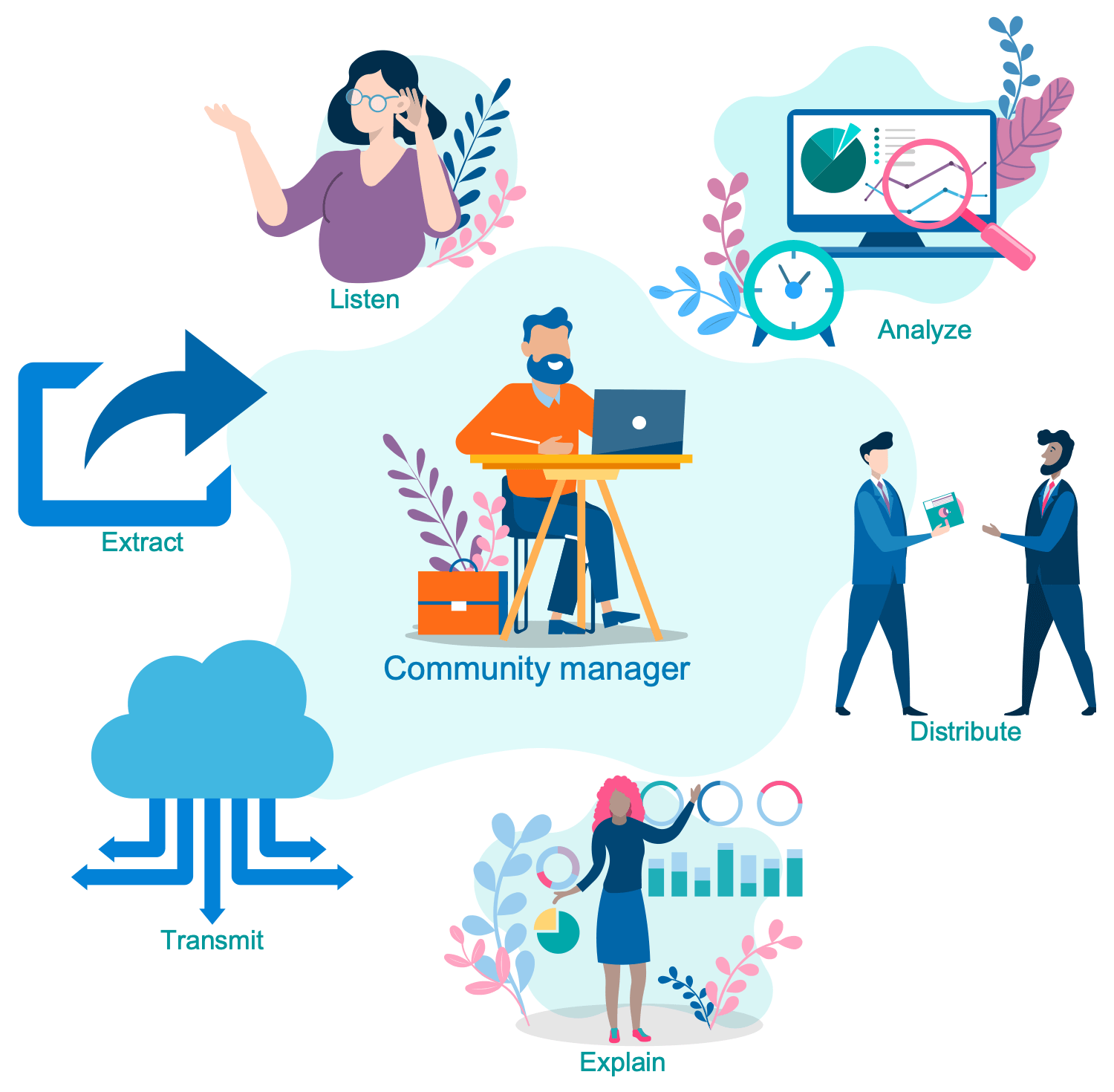 Listen

Analyze

Extract

Community manager

Distribute

Transmit

Explain