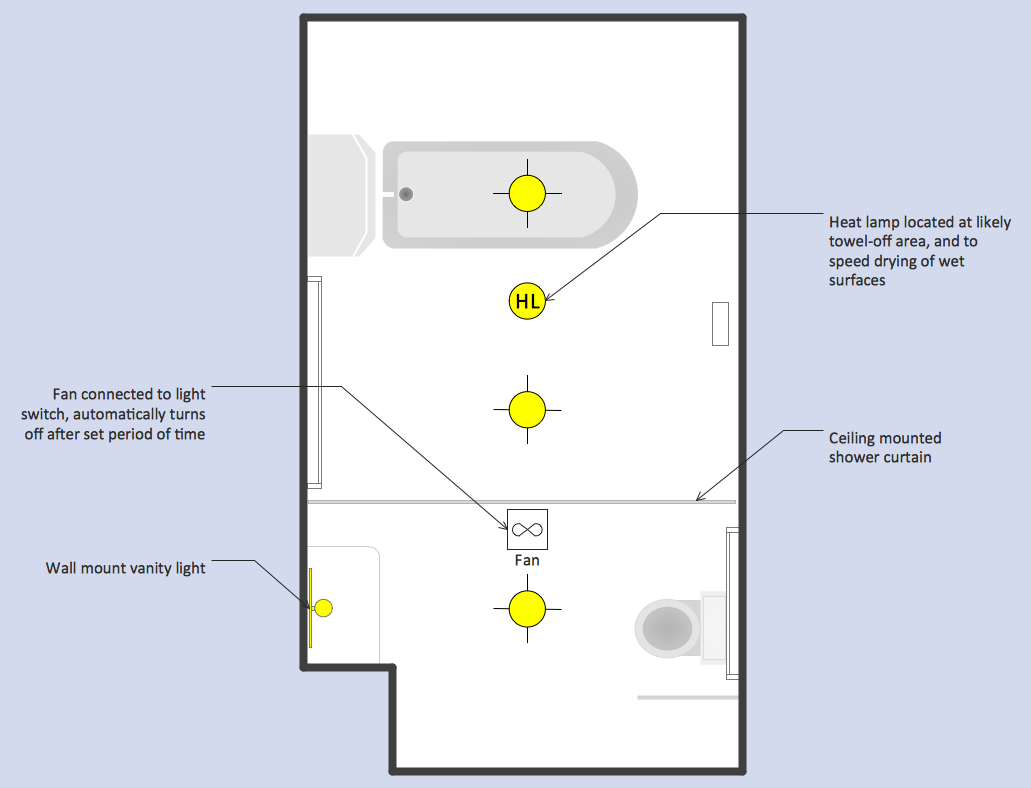 Heat lamp located at likely towel-off area, and to speed drying of wet surfaces

HL

Fan connected to light switch, automatically turns off after set period of time

Ceiling mounted shower curtain

Fan

Wall mount vanity light