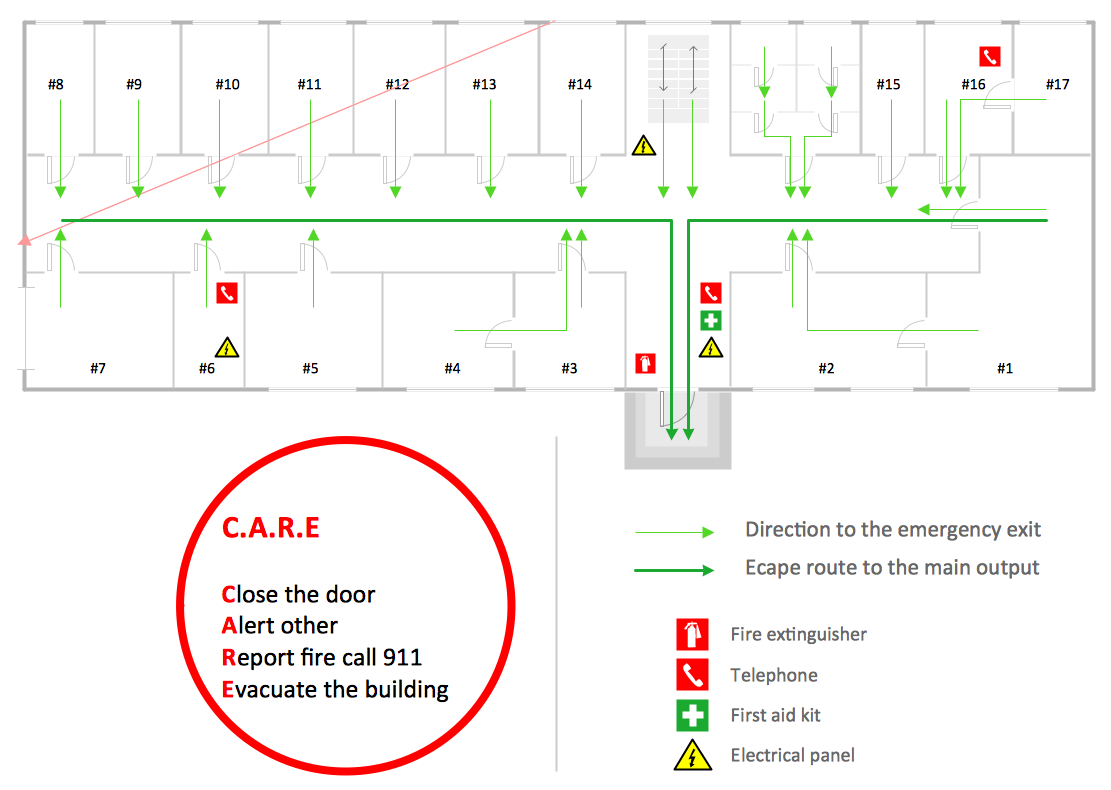 #8
#9
#10
#11
#12
#13
#14
#15
#16
#17

#7
#6
#5
#4
#3
#2
#1

C.A.R.E

Close the door
Alert other
Report fire call 911
Evacuate the building

Direction to the emergency exit
Ecape route to the main output

Fire extinguisher
Telephone
First aid kit
Electrical panel