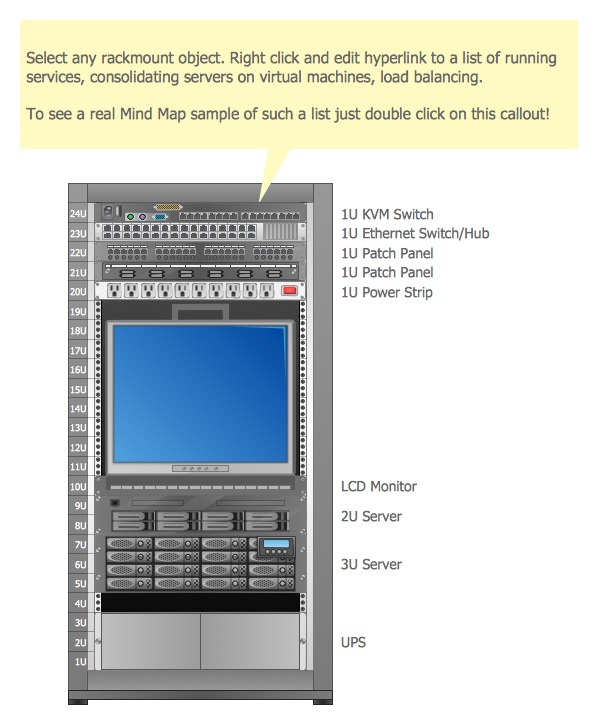 Select any rackmount object. Right click and edit hyperlink to a list of running services, consolidating servers on virtual machines, load balancing.

To see a real Mind Map sample of such a list just double click on this callout!

24U
23U
22U
21U
20U
19U
18U
17U
16U
15U
14U
13U
12U
11U
10U
9U
8U
7U
6U
5U
4U
3U
2U
1U

1U KVM Switch
1U Ethernet Switch/Hub
1U Patch Panel
1U Patch Panel
1U Power Strip
LCD Monitor
2U Server
3U Server
UPS