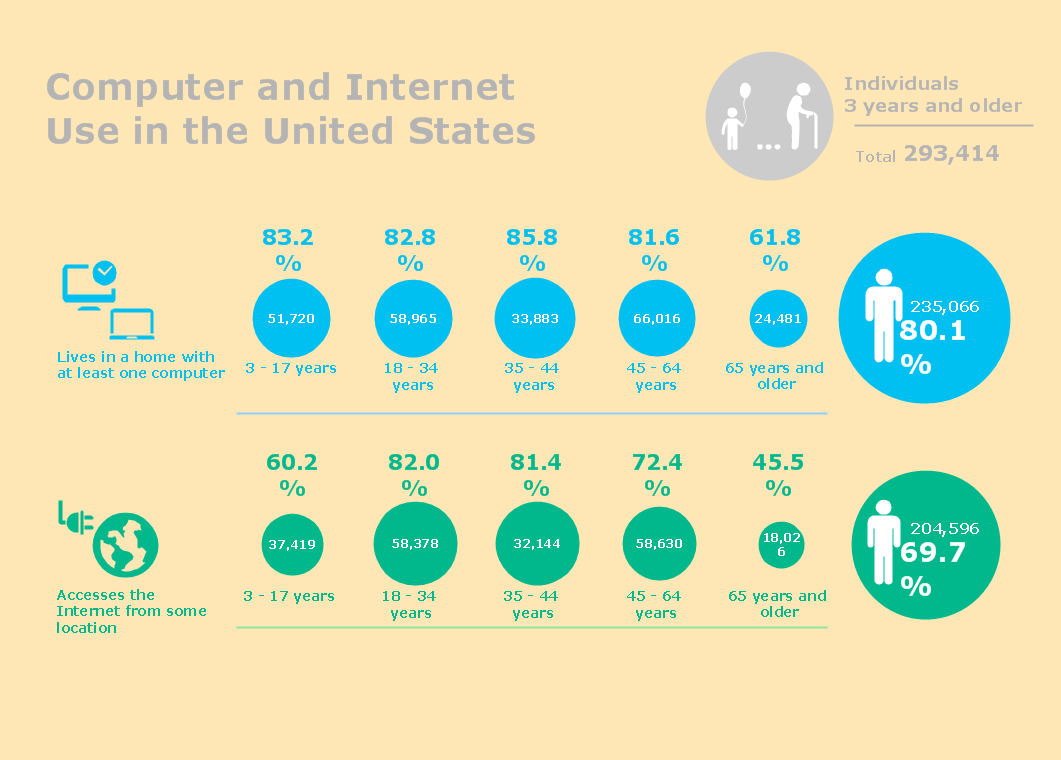 Computer and Internet Use in the United States

Individuals 3 years and older

Total 293,414

Lives in a home with at least one computer

83.2 %

51,720

3 - 17 years

82.8 %

58,965

18 - 34 years

85.8 %

33,883

35 - 44 years

81.6 %

66,016

45 - 64 years

61.8 %

24,481

65 years and older

235,066

80.1 %

Accesses the Internet from some location

60.2 %

37,419

3 - 17 years

82.0 %

58,378

18 - 34 years

81.4 %

32,144

35 - 44 years

72.4 %

58,630

45 - 64 years

45.5 %

18,026

65 years and older

204,596

69.7 %