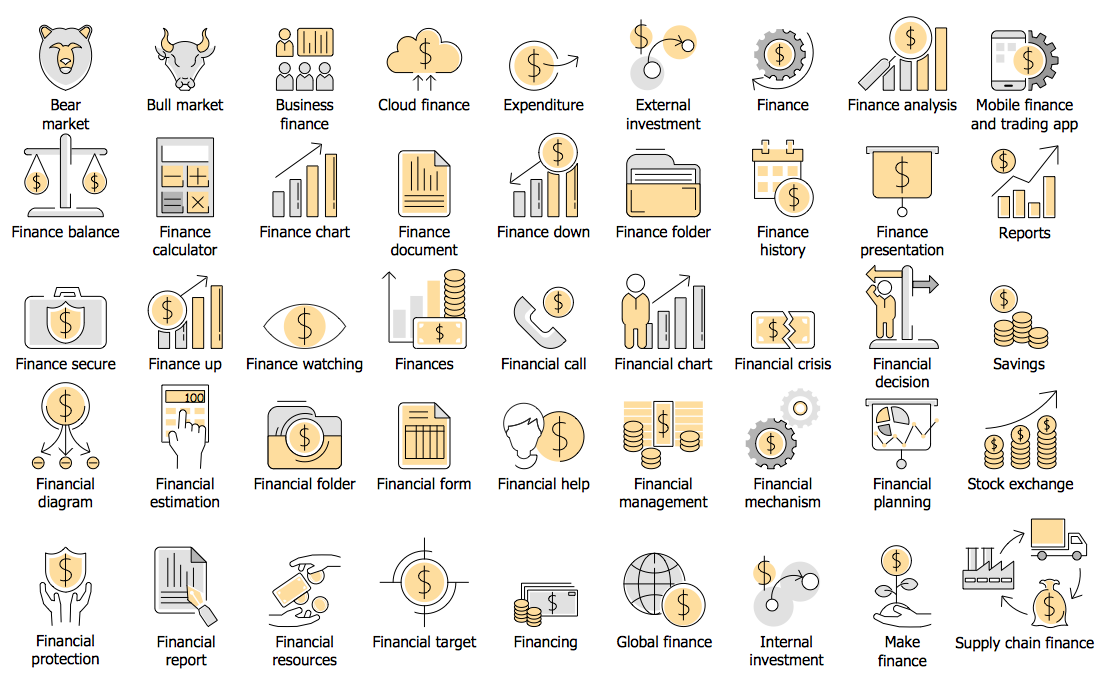 Bear market
Bull market
Business finance
Cloud finance
Expenditure
External investment
Finance
Finance analysis
Mobile finance and trading app

Finance balance
Finance calculator
Finance chart
Finance document
Finance down
Finance folder
Finance history
Finance presentation
Reports

Finance secure
Finance up
Finance watching
Finances
Financial call
Financial chart
Financial crisis
Financial decision
Savings

100

Financial diagram
Financial estimation
Financial folder
Financial form
Financial help
Financial management
Financial mechanism
Financial planning
Stock exchange

Financial protection
Financial report
Financial resources
Financial target
Financing
Global finance
Internal investment
Make finance
Supply chain finance