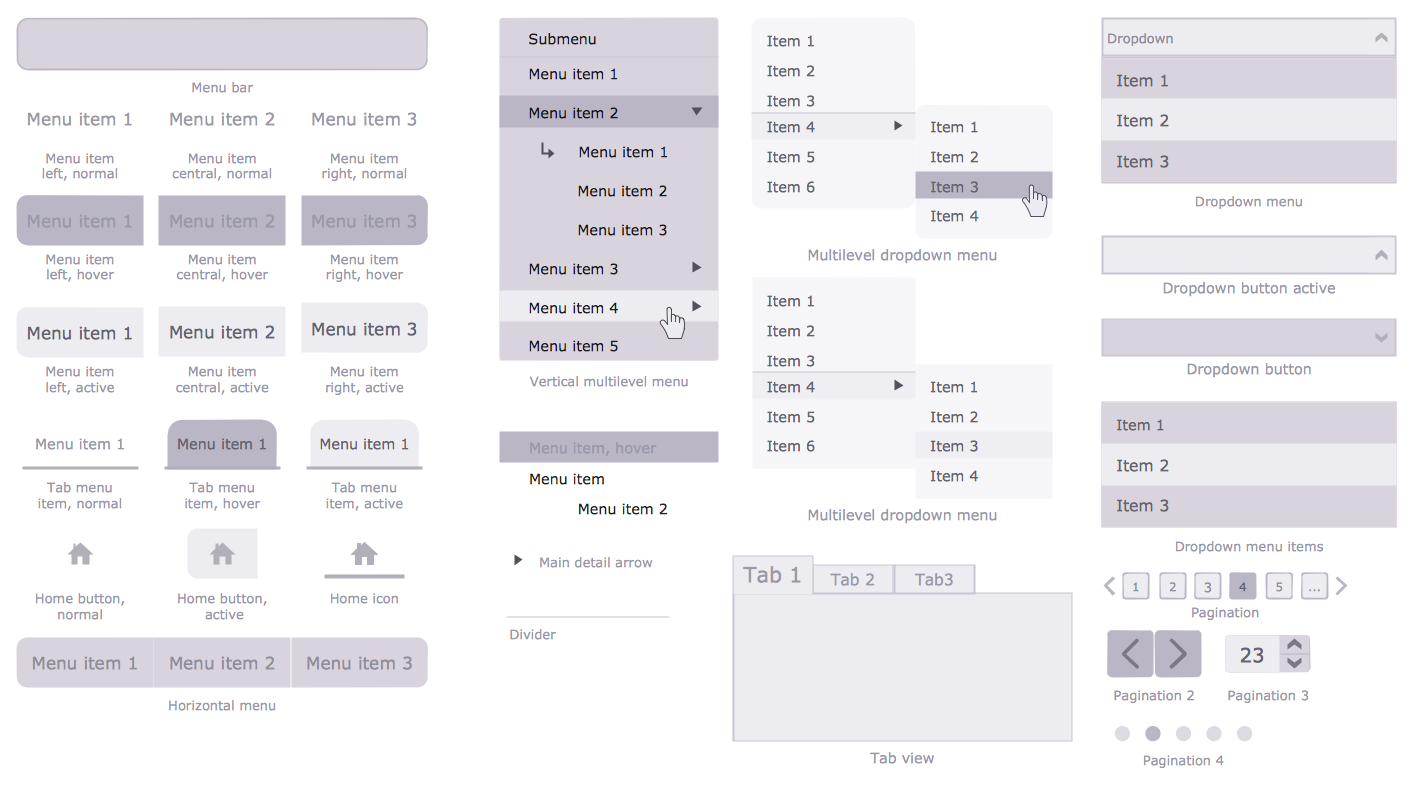 Menu bar

Menu item 1
Menu item 2
Menu item 3

Menu item left, normal
Menu item central, normal
Menu item right, normal

Menu item 1
Menu item 2
Menu item 3

Menu item left, hover
Menu item central, hover
Menu item right, hover

Menu item 1
Menu item 2
Menu item 3

Menu item left, active
Menu item central, active
Menu item right, active

Menu item 1
Menu item 1
Menu item 1

Tab menu item, normal
Tab menu item, hover
Tab menu item, active

Home button, normal
Home button, active
Home icon

Menu item 1
Menu item 2
Menu item 3

Horizontal menu

Submenu
Menu item 1
Menu item 2
Menu item 1
Menu item 2
Menu item 3
Menu item 3
Menu item 4
Menu item 5

Vertical multilevel menu

Menu item, hover
Menu item
Menu item 2

Main detail arrow

Divider

Item 1
Item 2
Item 3
Item 4
Item 5
Item 6
Item 1
Item 2
Item 3
Item 4

Multilevel dropdown menu

Item 1
Item 2
Item 3
Item 4
Item 5
Item 6
Item 1
Item 2
Item 3
Item 4

Multilevel dropdown menu

Tab 1
Tab 2
Tab3

Tab view

Dropdown
Item 1
Item 2
Item 3

Dropdown menu

Dropdown button active

Dropdown button

Item 1
Item 2
Item 3

Dropdown menu items

1 2 3 4 5 ...

Pagination

23

Pagination 2
Pagination 3

Pagination 4