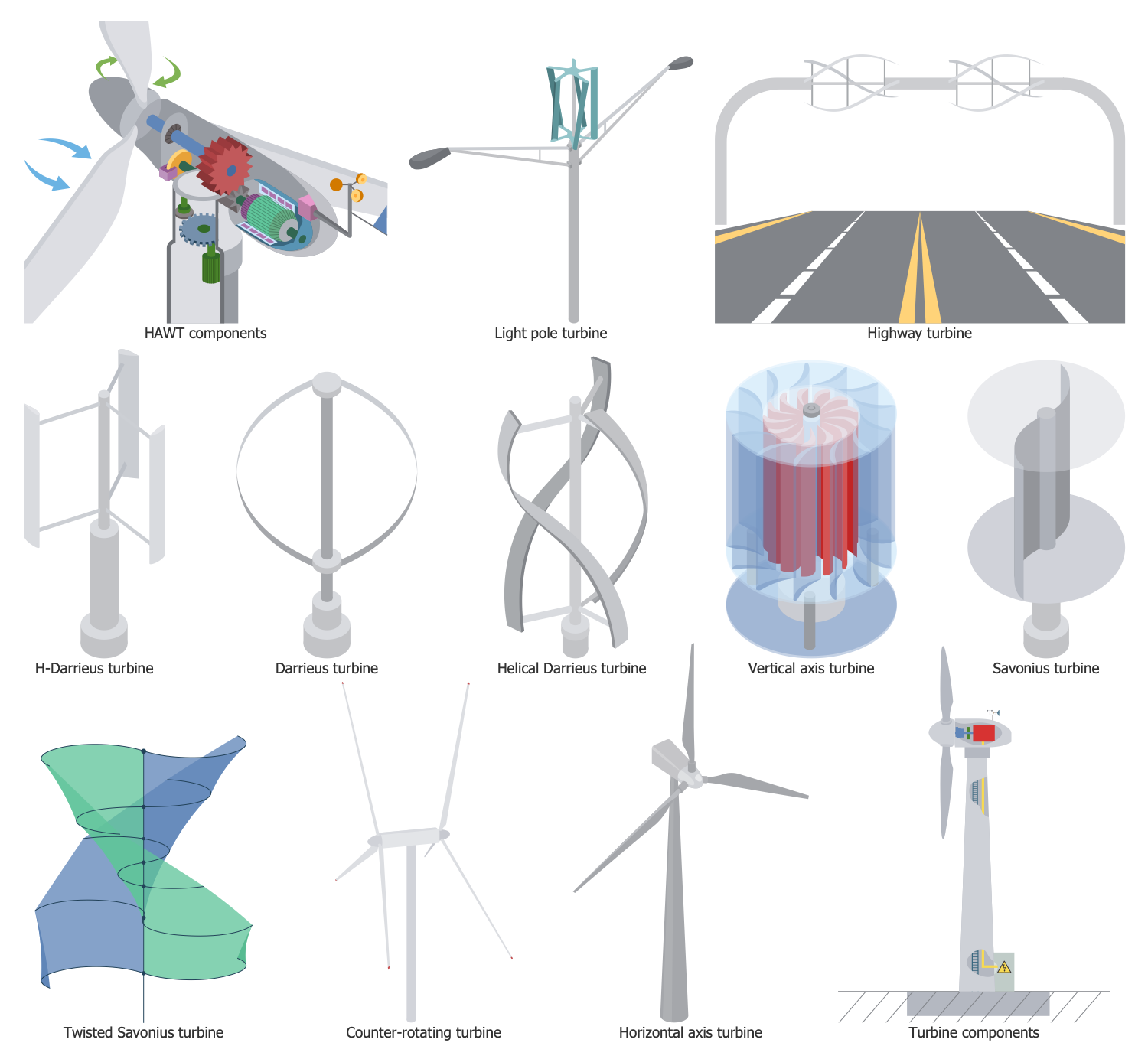 HAWT components

Light pole turbine

Highway turbine

H-Darrieus turbine

Darrieus turbine

Helical Darrieus turbine

Vertical axis turbine

Savonius turbine

Twisted Savonius turbine

Counter-rotating turbine

Horizontal axis turbine

Turbine components