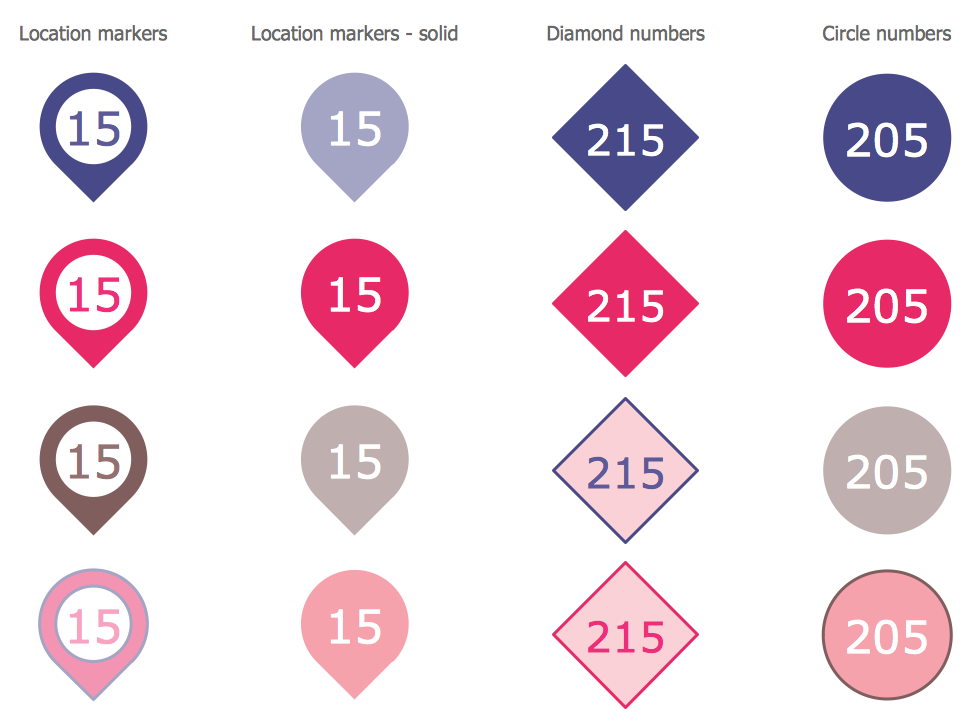 Location markers

15

15

15

15

Location markers - solid

15

15

15

15

Diamond numbers

215

215

215

215

Circle numbers

205

205

205

205