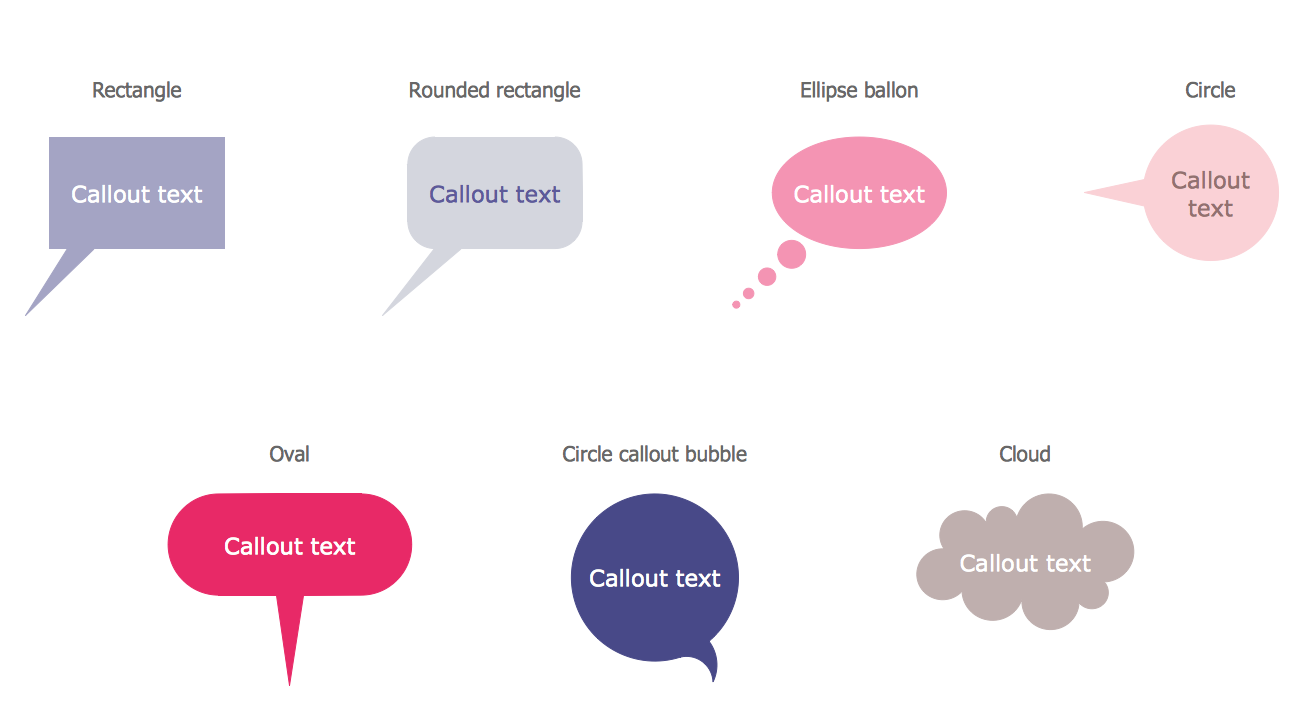 Rectangle

Callout text

Rounded rectangle

Callout text

Ellipse ballon

Callout text

Circle

Callout text

Oval

Callout text

Circle callout bubble

Callout text

Cloud

Callout text