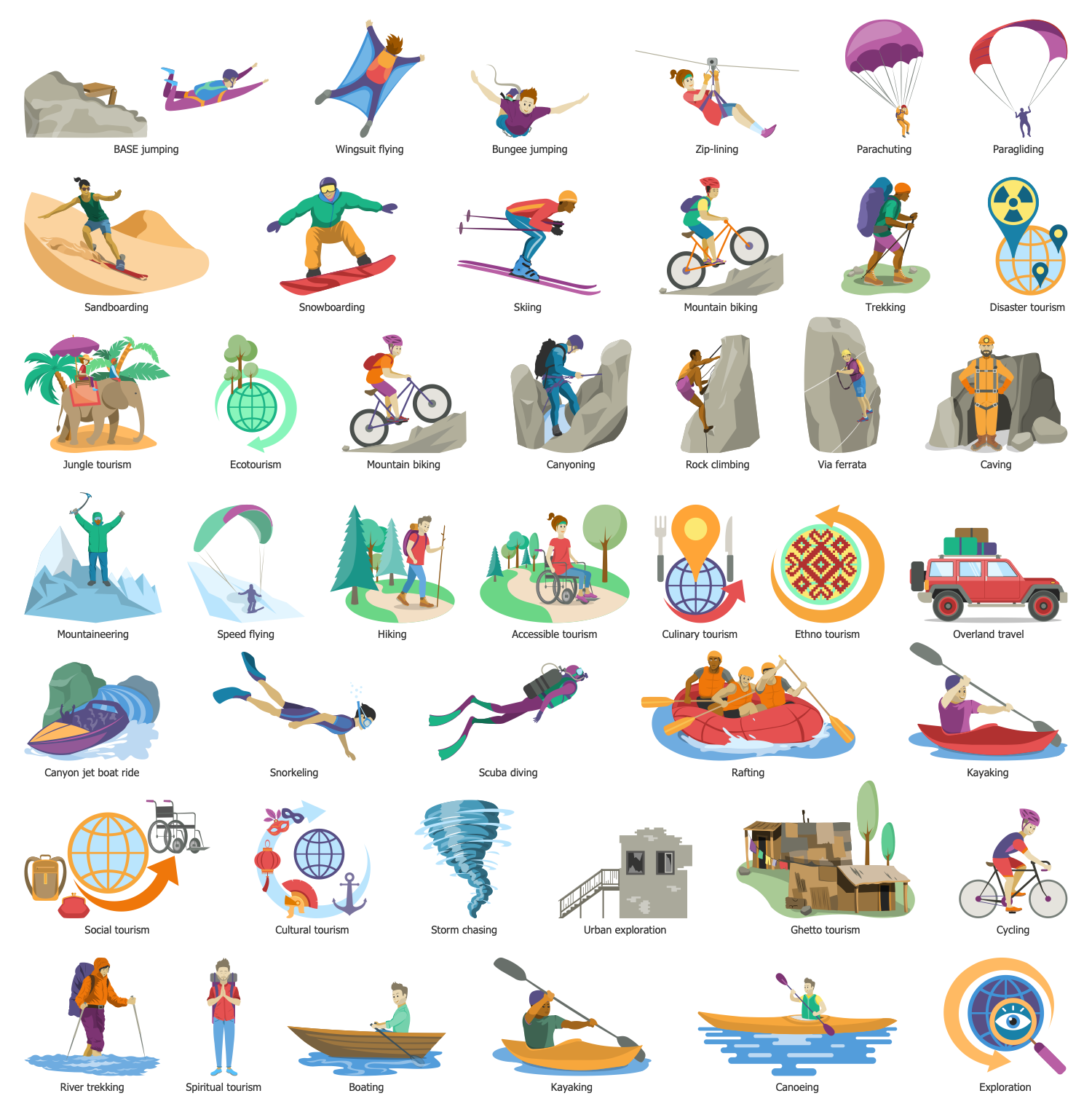 BASE jumping
Wingsuit flying
Bungee jumping
Zip-lining
Parachuting
Paragliding

Sandboarding
Snowboarding
Skiing
Mountain biking
Trekking
Disaster tourism

Jungle tourism
Ecotourism
Mountain biking
Canyoning
Rock climbing
Via ferrata
Caving

Mountaineering
Speed flying
Hiking
Accessible tourism
Culinary tourism
Ethno tourism
Overland travel

Canyon jet boat ride
Snorkeling
Scuba diving
Rafting
Kayaking

Social tourism
Cultural tourism
Storm chasing
Urban exploration
Ghetto tourism
Cycling

River trekking
Spiritual tourism
Boating
Kayaking
Canoeing
Exploration