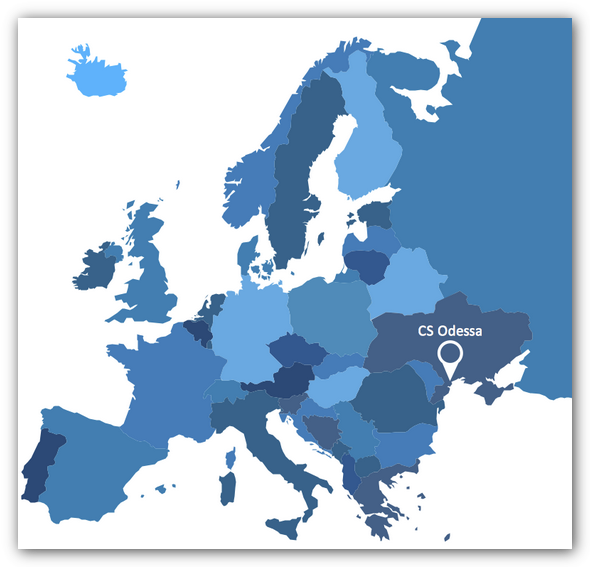 CS Odessa