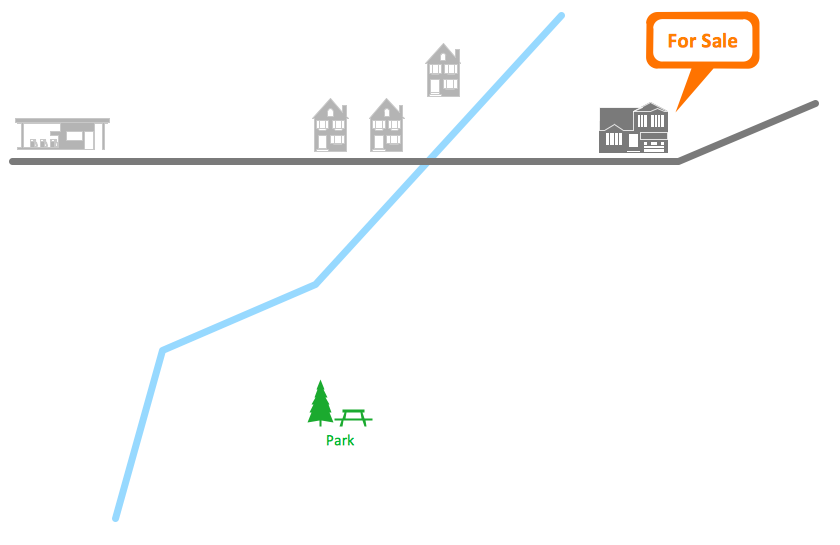 For Sale

Park