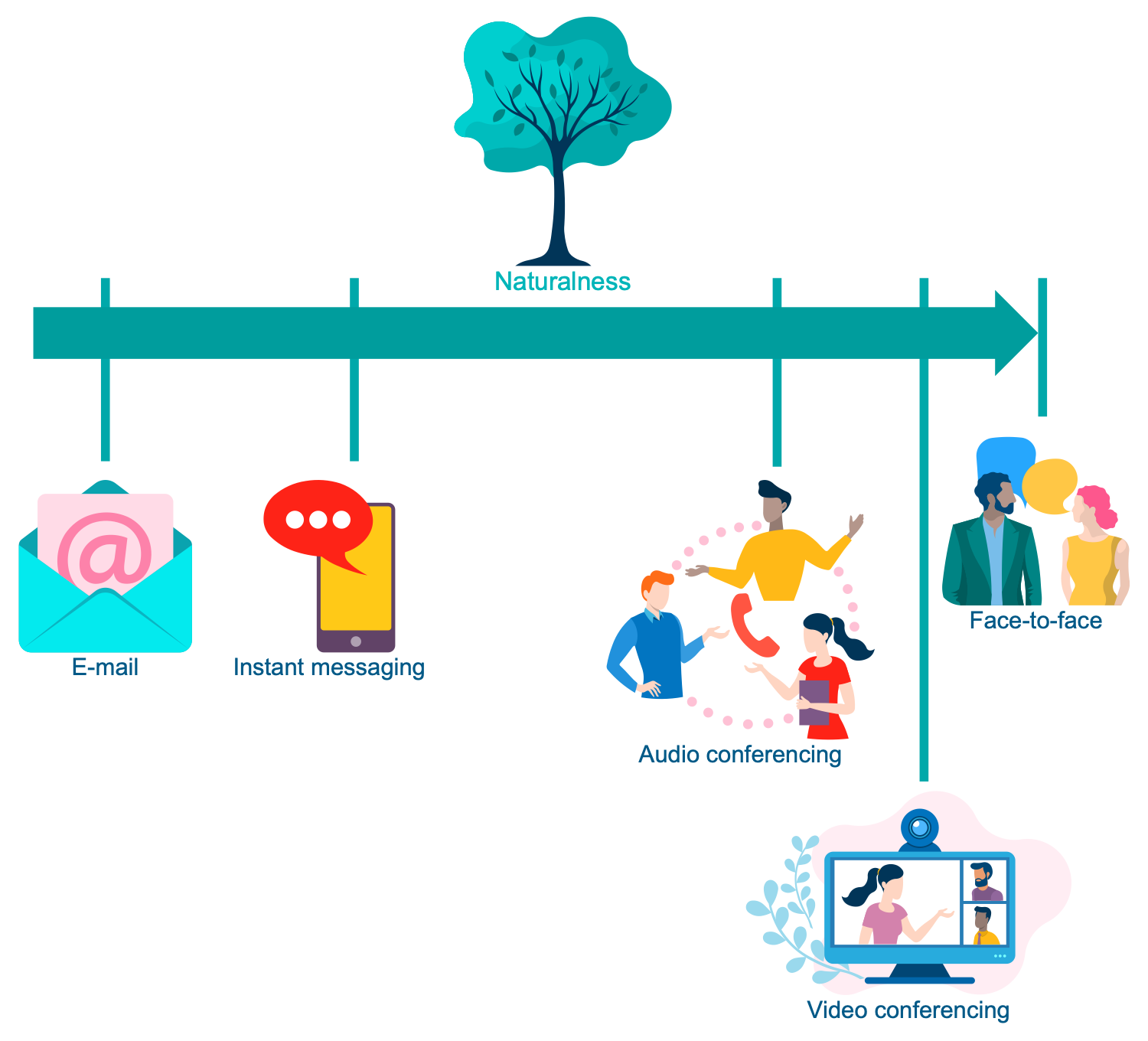 Naturalness

E-mail

Instant messaging

Audio conferencing

Video conferencing

Face-to-face