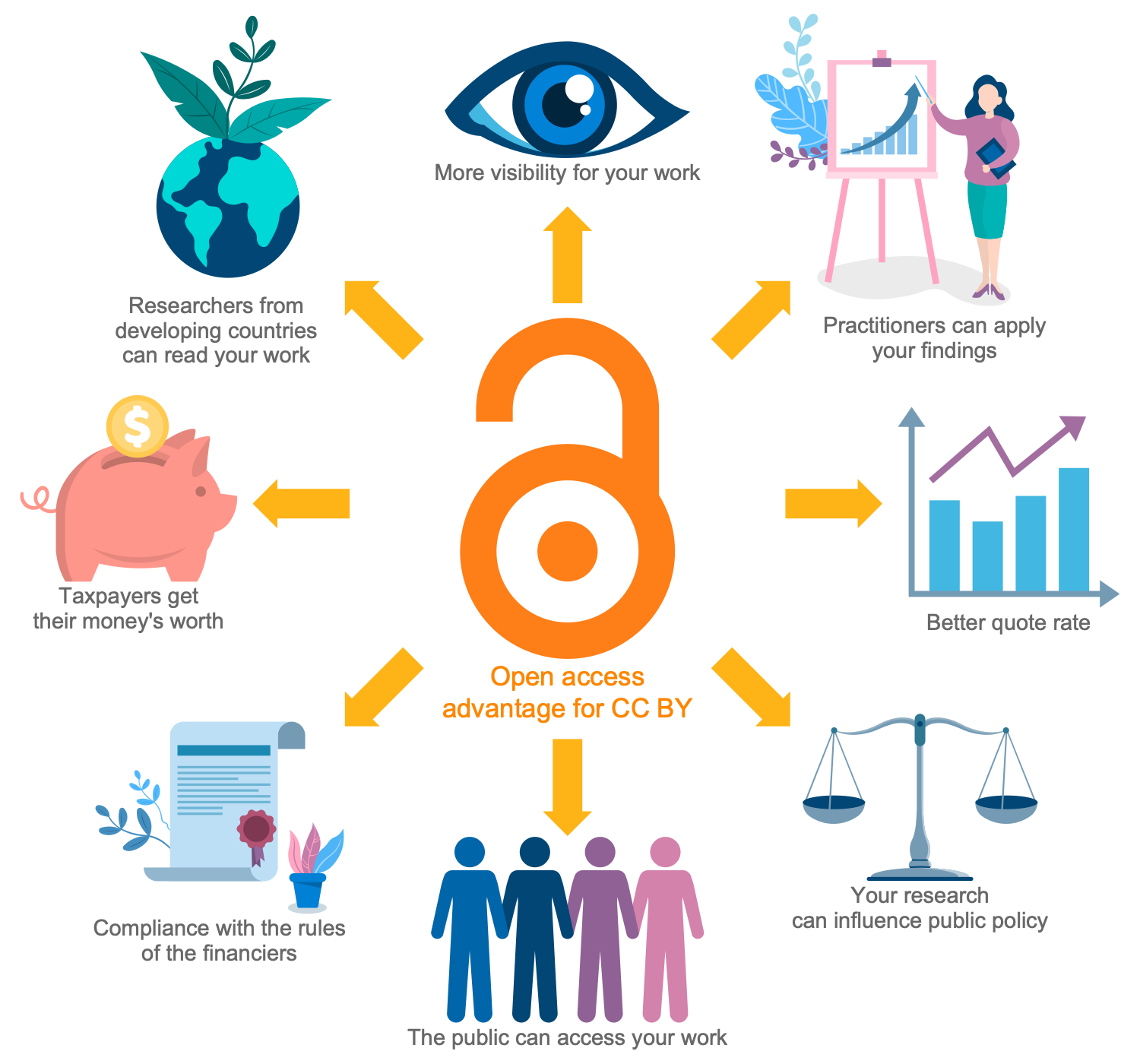 More visibility for your work

Researchers from developing countries can read your work

Practitioners can apply your findings

$

Taxpayers get their money's worth

Better quote rate

Open access advantage for CC BY

Compliance with the rules of the financiers

Your research can influence public policy

The public can access your work