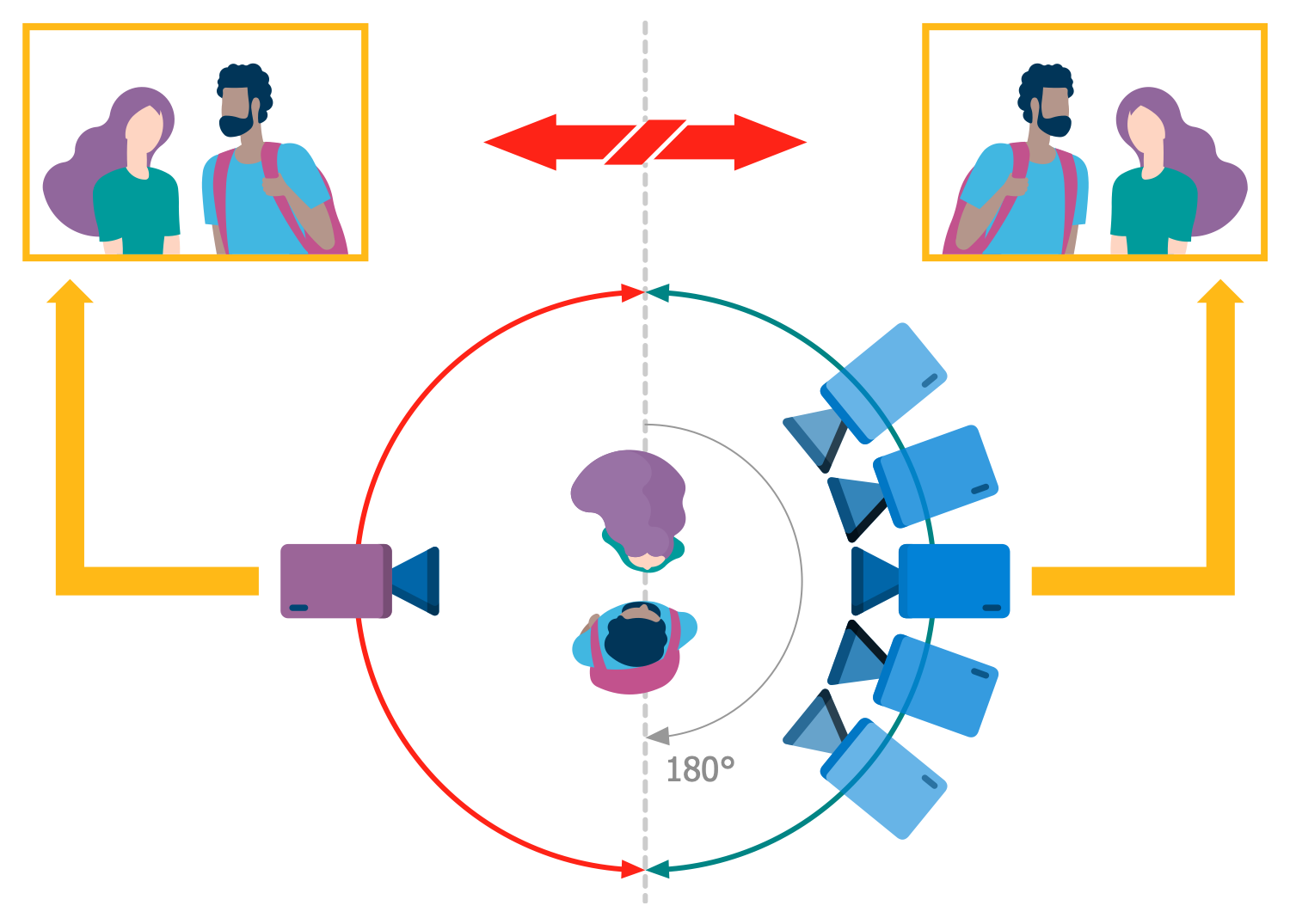 180°