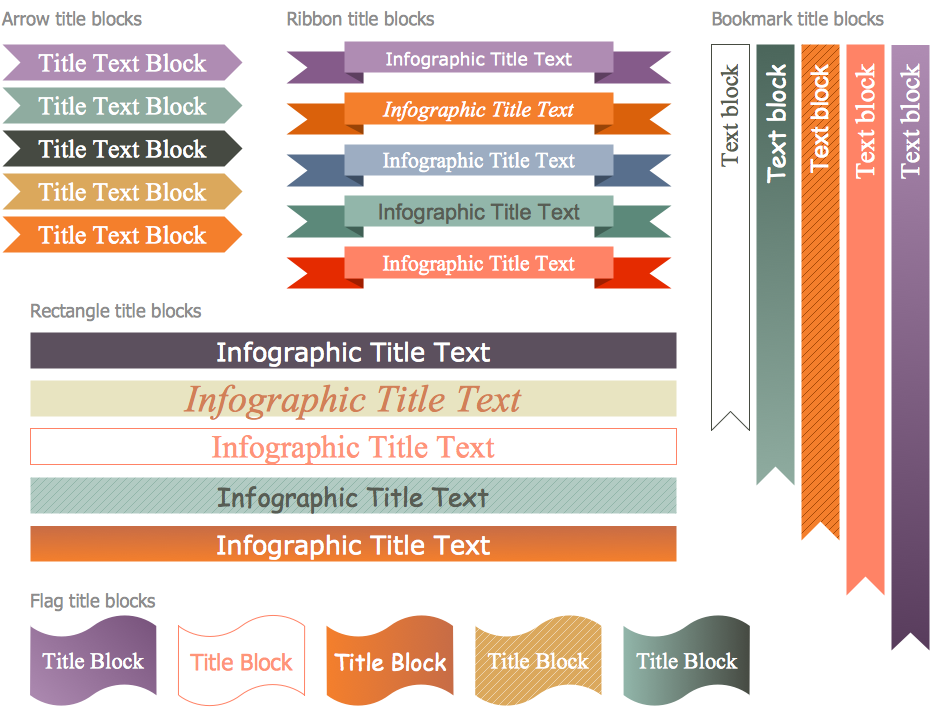 Arrow title blocks

Title Text Block

Title Text Block

Title Text Block

Title Text Block

Title Text Block

Ribbon title blocks

Infographic Title Text

Infographic Title Text

Infographic Title Text

Infographic Title Text

Infographic Title Text

Bookmark title blocks

Text block

Text block

Text block

Text block

Text block

Rectangle title blocks

Infographic Title Text

Infographic Title Text

Infographic Title Text

Infographic Title Text

Infographic Title Text

Flag title blocks

Title Block

Title Block

Title Block

Title Block

Title Block