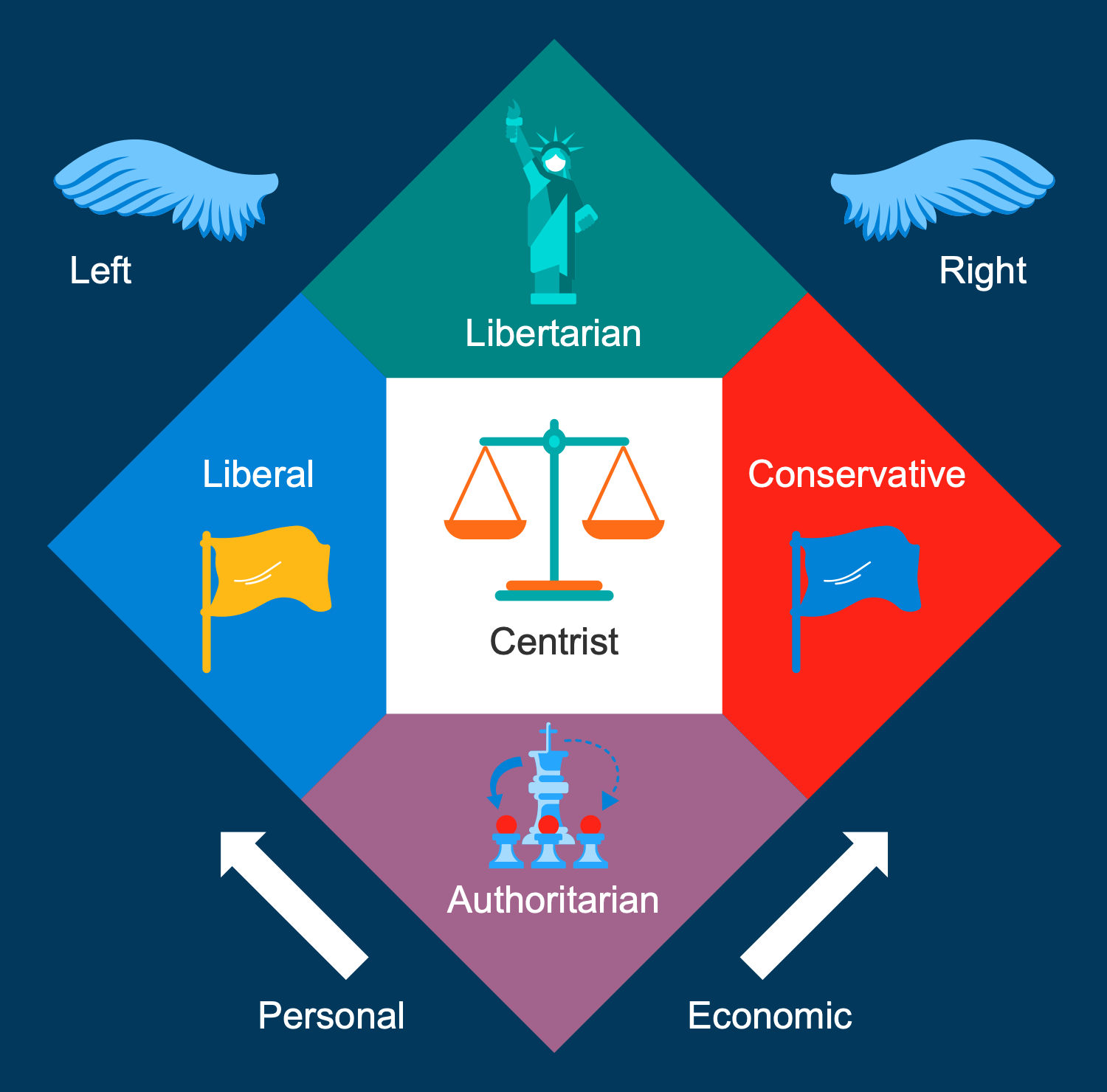 Left

Right

Libertarian

Liberal

Centrist

Conservative

Authoritarian

Personal

Economic