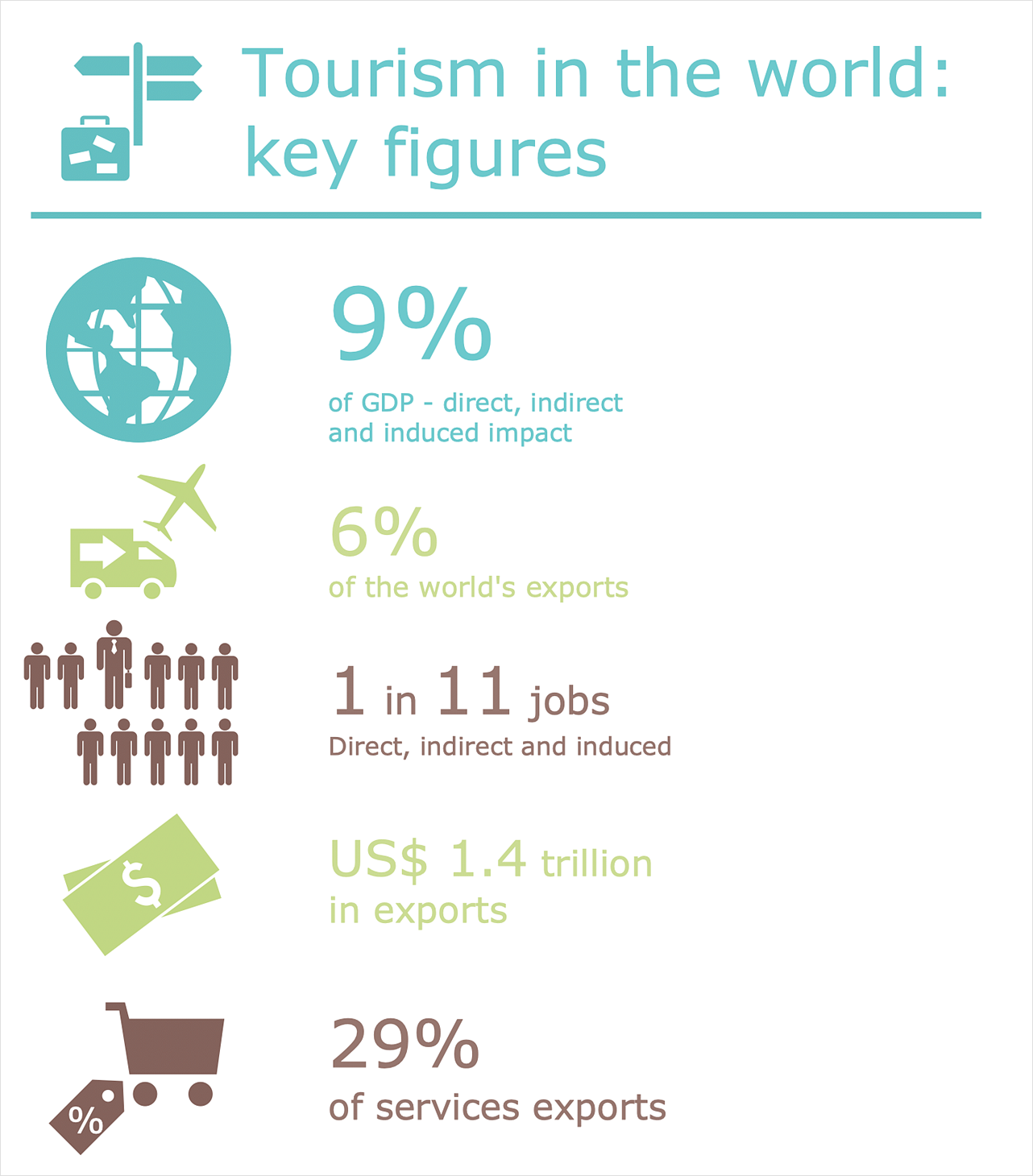 Tourism in the world: key figures

9%
of GDP - direct, indirect and induced impact

6%
of the world's exports

1 in 11 jobs
Direct, indirect and induced

$
US$ 1.4 trillion
in exports

%
29%
of services exports