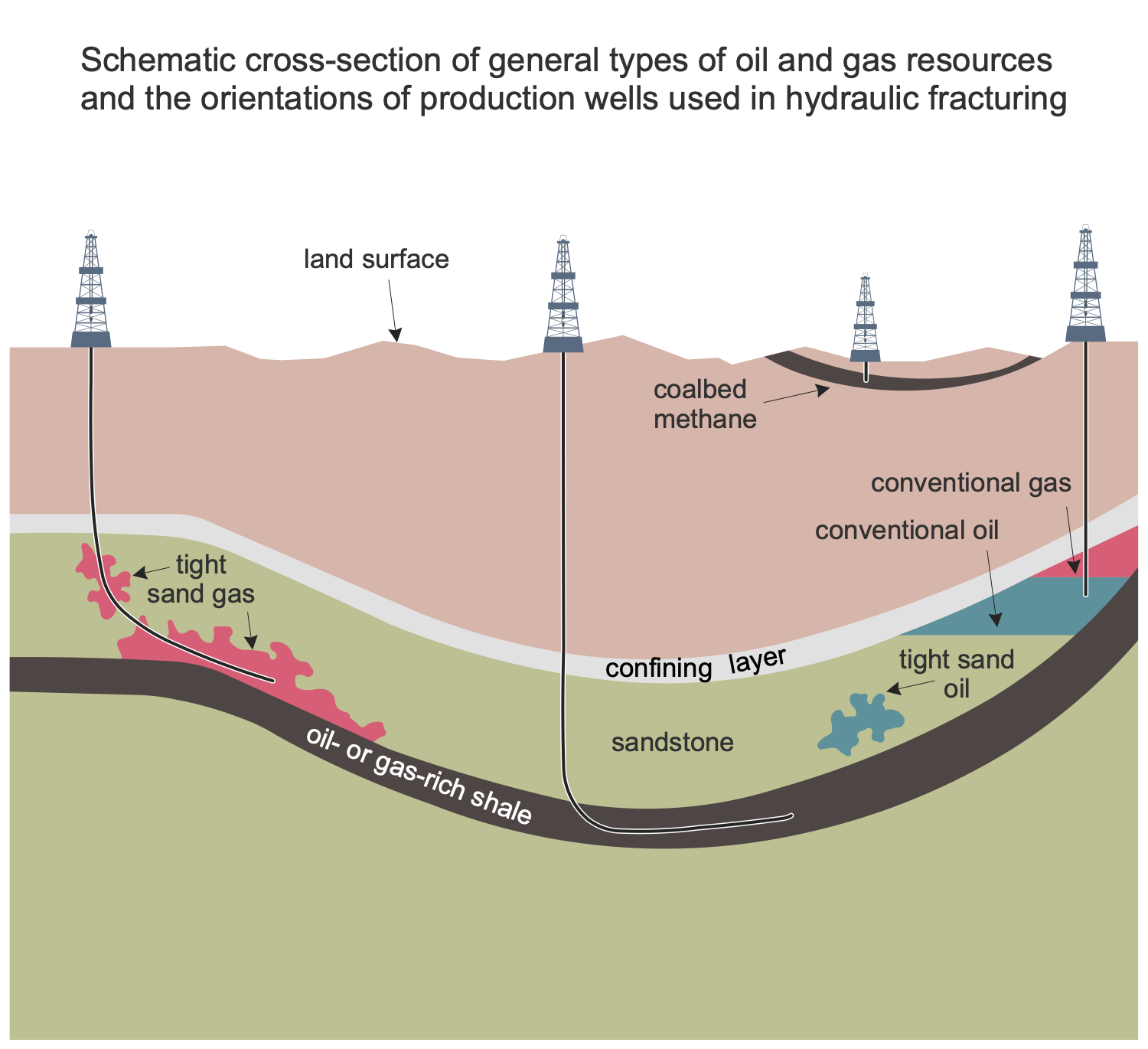 Schematic cross-section of general types of oil and gas resources and the orientations of production wells used in hydraulic fracturing

land surface

coalbed methane

conventional gas

conventional oil

tight sand gas

confining layer

tight sand oil

sandstone

oil- or gas-rich shale