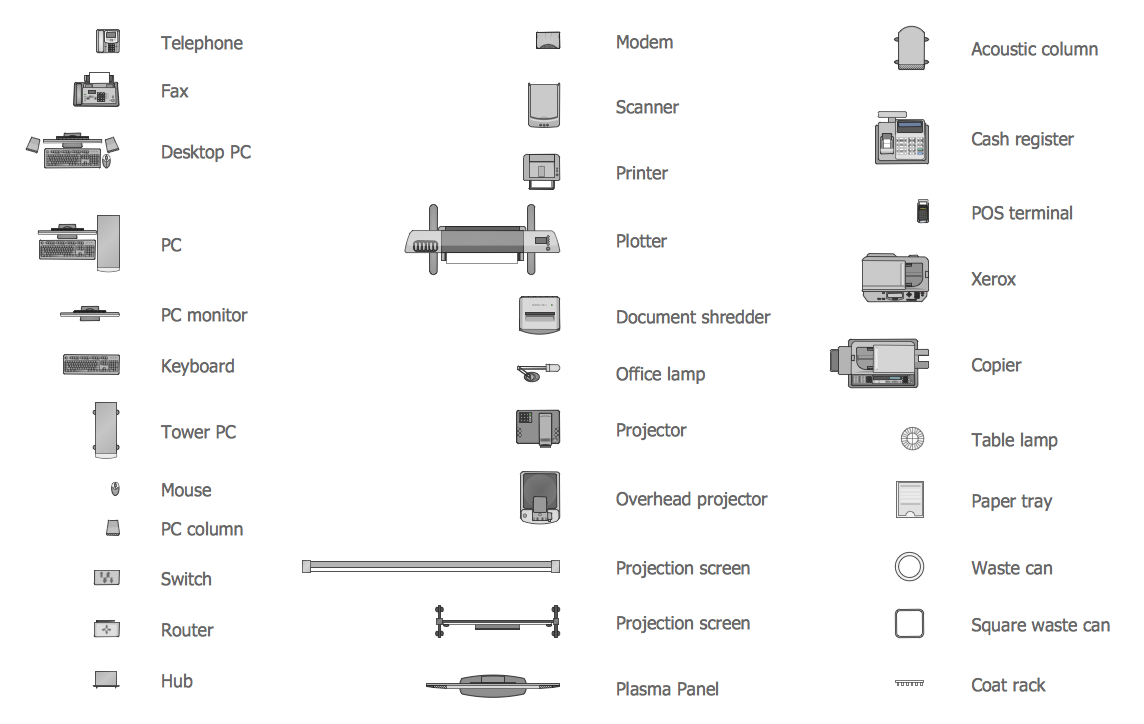 Telephone
Fax
Desktop PC
PC
PC monitor
Keyboard
Tower PC
Mouse
PC column
Switch
Router
Hub

Modem
Scanner
Printer
Plotter
Document shredder
Office lamp
Projector
Overhead projector
Projection screen
Projection screen
Plasma Panel

Acoustic column
Cash register
POS terminal
Xerox
Copier
Table lamp
Paper tray
Waste can
Square waste can
Coat rack