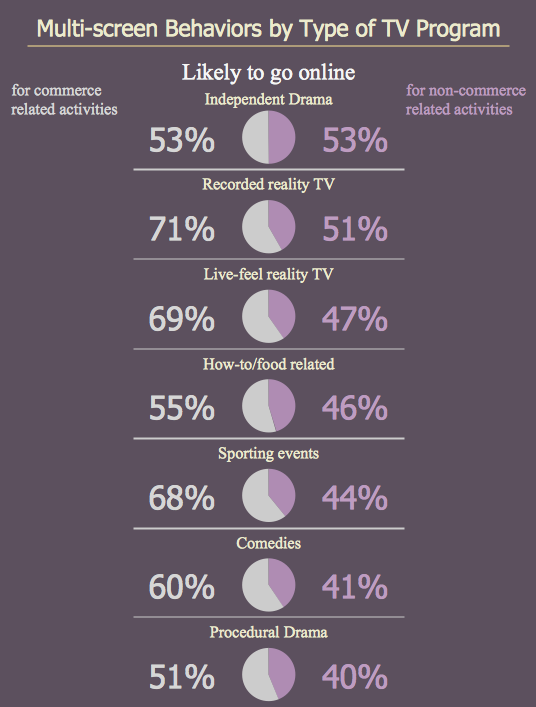 Multi-screen Behaviors by Type of TV Program

Likely to go online

for commerce related activities

for non-commerce related activities

Independent Drama

53% 53%

Recorded reality TV

71% 51%

Live-feel reality TV

69% 47%

How-to/food related

55% 46%

Sporting events

68% 44%

Comedies

60% 41%

Procedural Drama

51% 40%