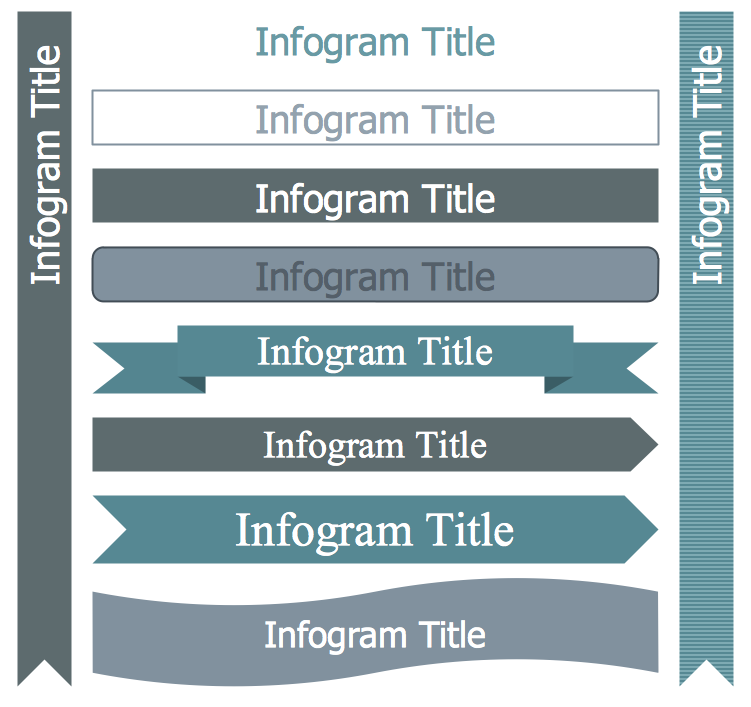 Infogram Title

Infogram Title

Infogram Title

Infogram Title

Infogram Title

Infogram Title

Infogram Title

Infogram Title

Infogram Title

Infogram Title