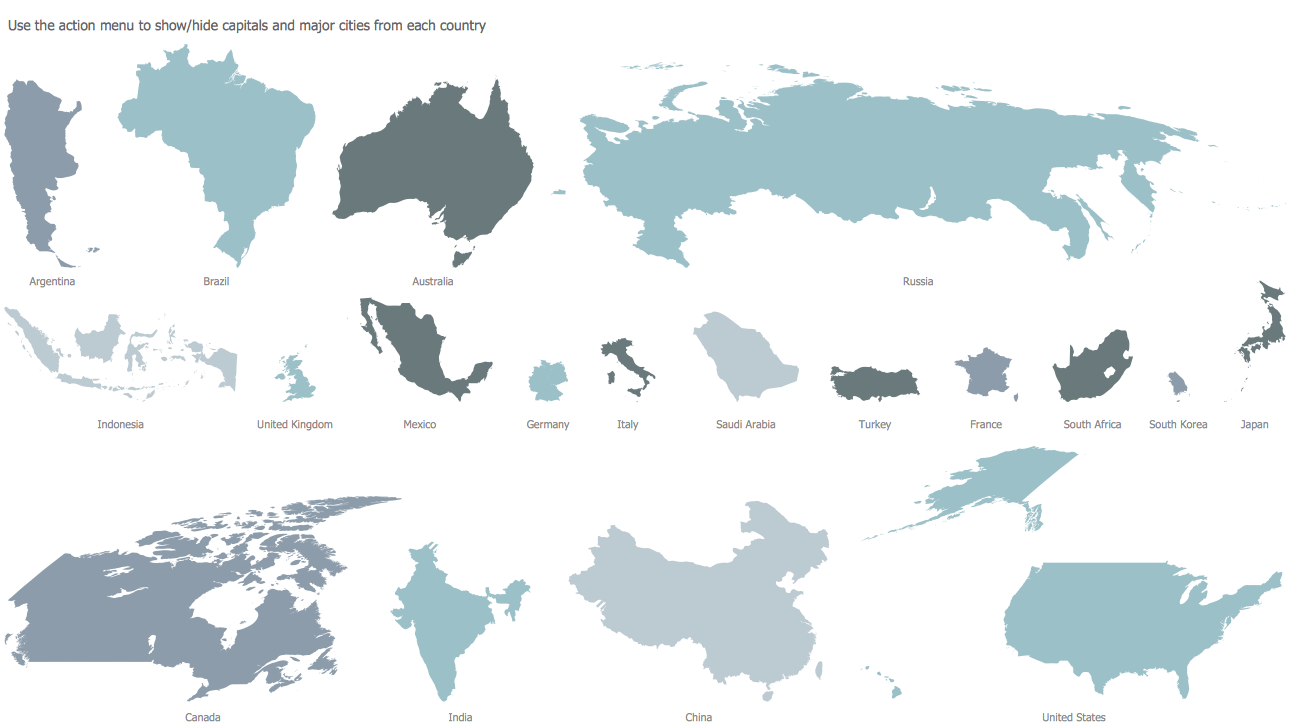 Use the action menu to show/hide capitals and major cities from each country

Argentina
Brazil
Australia
Russia

Indonesia
United Kingdom
Mexico
Germany
Italy
Saudi Arabia
Turkey
France
South Africa
South Korea
Japan

Canada
India
China
United States