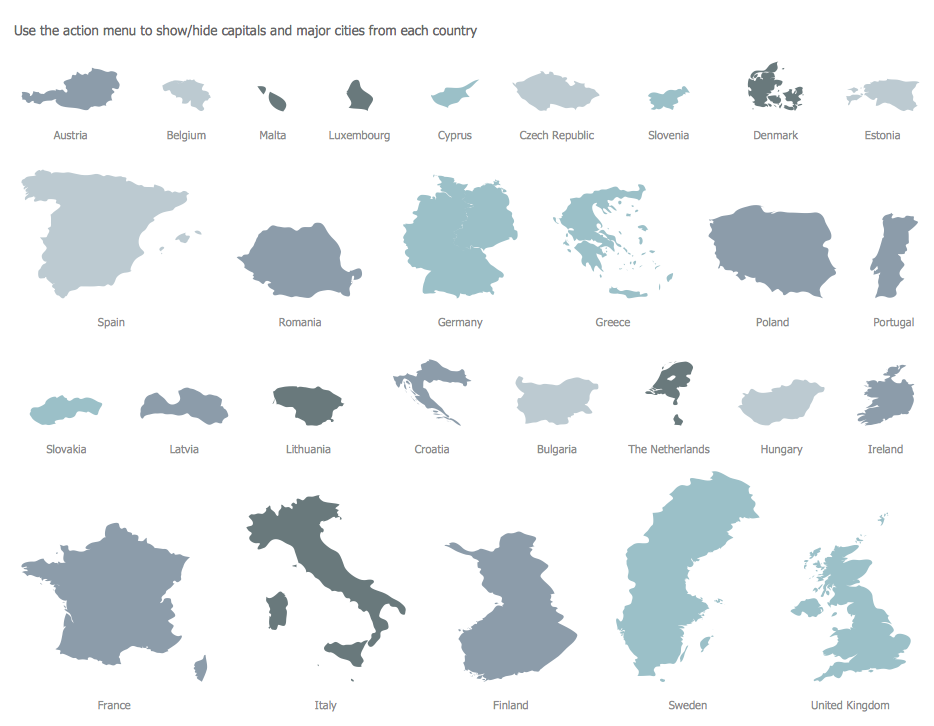 Use the action menu to show/hide capitals and major cities from each country

Austria
Belgium
Malta
Luxembourg
Cyprus
Czech Republic
Slovenia
Denmark
Estonia

Spain
Romania
Germany
Greece
Poland
Portugal

Slovakia
Latvia
Lithuania
Croatia
Bulgaria
The Netherlands
Hungary
Ireland

France
Italy
Finland
Sweden
United Kingdom