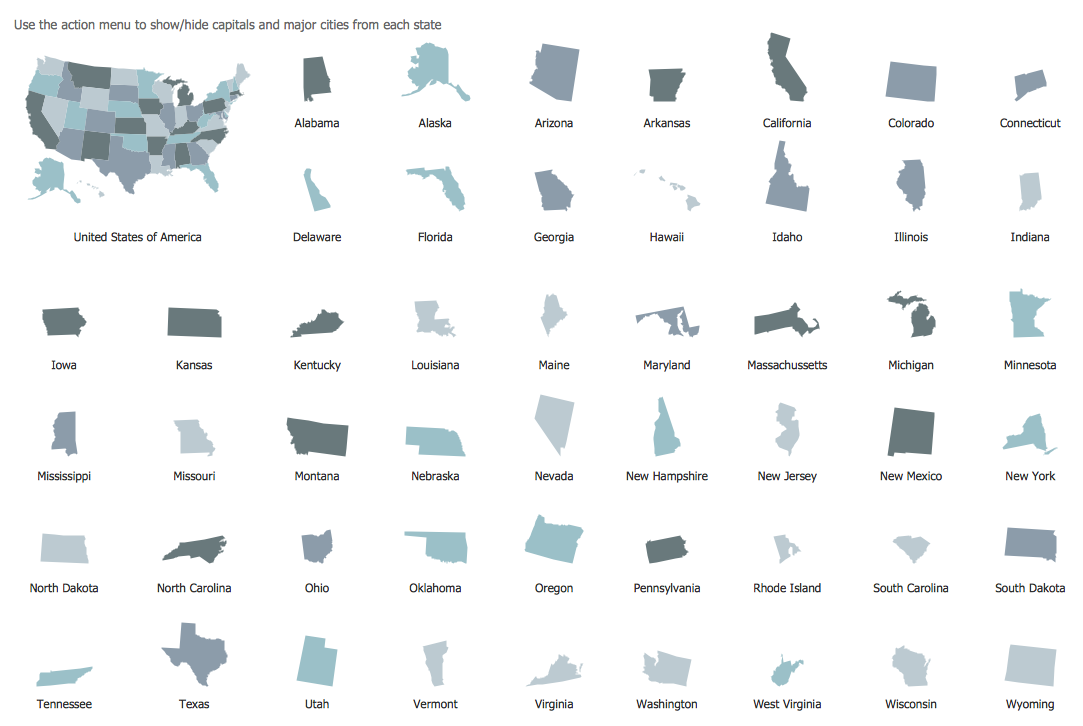 Use the action menu to show/hide capitals and major cities from each state

Alabama
Alaska
Arizona
Arkansas
California
Colorado
Connecticut

United States of America
Delaware
Florida
Georgia
Hawaii
Idaho
Illinois
Indiana

Iowa
Kansas
Kentucky
Louisiana
Maine
Maryland
Massachussetts
Michigan
Minnesota

Mississippi
Missouri
Montana
Nebraska
Nevada
New Hampshire
New Jersey
New Mexico
New York

North Dakota
North Carolina
Ohio
Oklahoma
Oregon
Pennsylvania
Rhode Island
South Carolina
South Dakota

Tennessee
Texas
Utah
Vermont
Virginia
Washington
West Virginia
Wisconsin
Wyoming