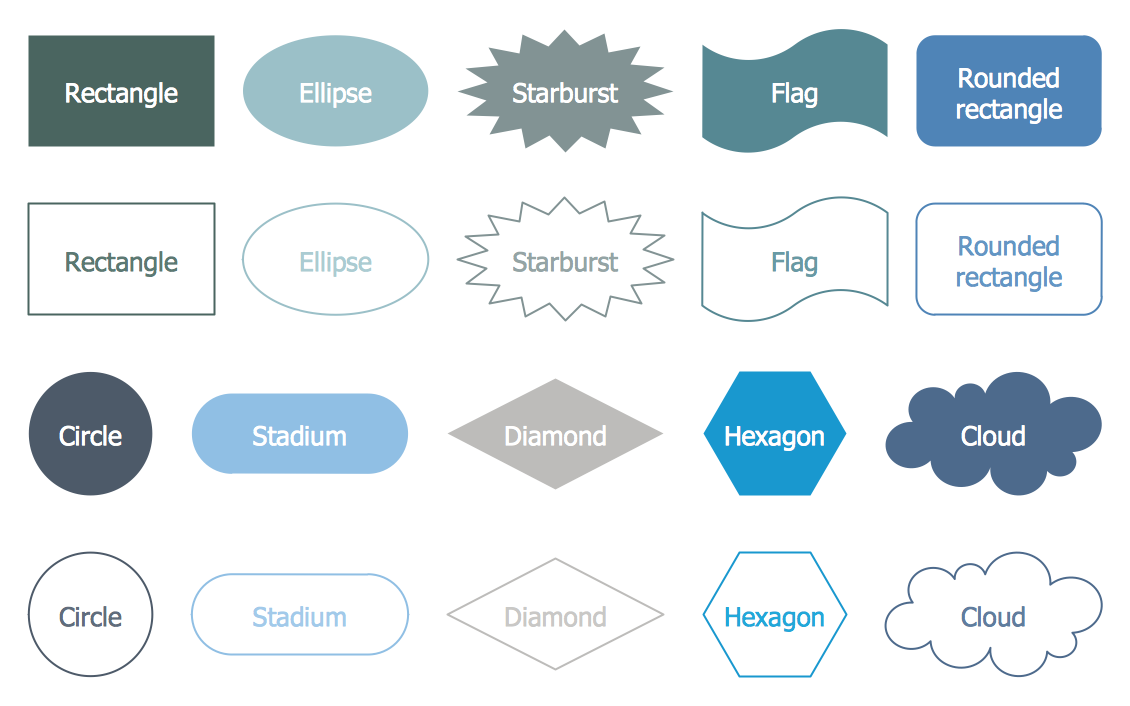 Rectangle Ellipse Starburst Flag Rounded rectangle

Rectangle Ellipse Starburst Flag Rounded rectangle

Circle Stadium Diamond Hexagon Cloud

Circle Stadium Diamond Hexagon Cloud