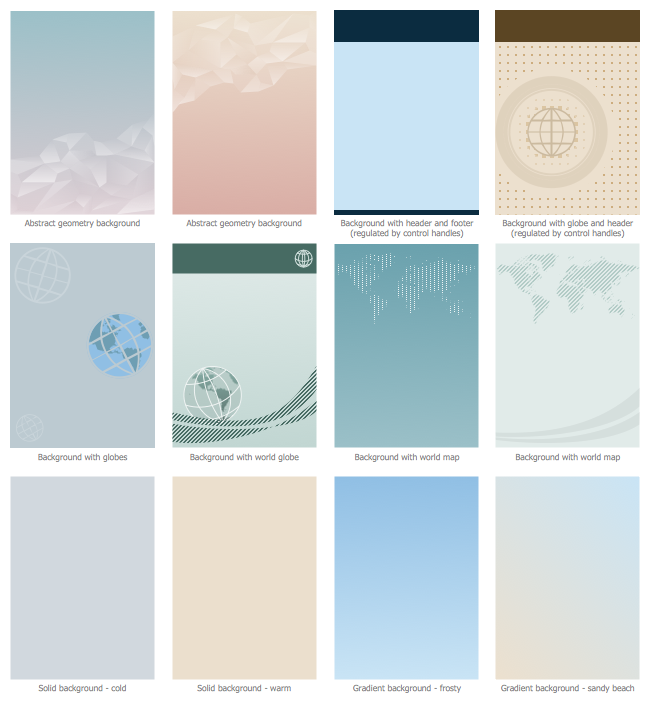 Abstract geometry background

Abstract geometry background

Background with header and footer (regulated by control handles)

Background with globe and header (regulated by control handles)

Background with globes

Background with world globe

Background with world map

Background with world map

Solid background - cold

Solid background - warm

Gradient background - frosty

Gradient background - sandy beach