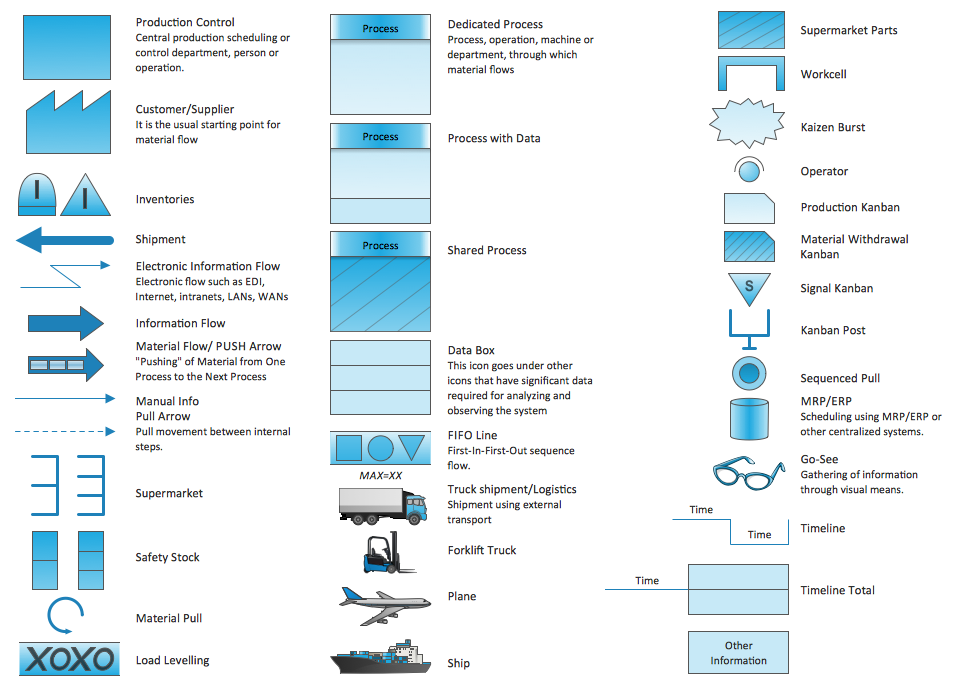 Production Control
Central production scheduling or control department, person or operation.

Customer/Supplier
It is the usual starting point for material flow

I I
Inventories

Shipment

Electronic Information Flow
Electronic flow such as EDI, Internet, intranets, LANs, WANs

Information Flow

Material Flow/ PUSH Arrow
"Pushing" of Material from One Process to the Next Process

Manual Info

Pull Arrow
Pull movement between internal steps.

Supermarket

Safety Stock

Material Pull

XOXO
Load Levelling

Process
Dedicated Process
Process, operation, machine or department, through which material flows

Process
Process with Data

Process
Shared Process

Data Box
This icon goes under other icons that have significant data required for analyzing and observing the system

MAX=XX
FIFO Line
First-In-First-Out sequence flow.

Truck shipment/Logistics
Shipment using external transport

Forklift Truck

Plane

Ship

Supermarket Parts

Workcell

Kaizen Burst

Operator

Production Kanban

Material Withdrawal Kanban

S
Signal Kanban

Kanban Post

Sequenced Pull

MRP/ERP
Scheduling using MRP/ERP or other centralized systems.

Go-See
Gathering of information through visual means.

Time
Time
Timeline

Time
Timeline Total

Other Information