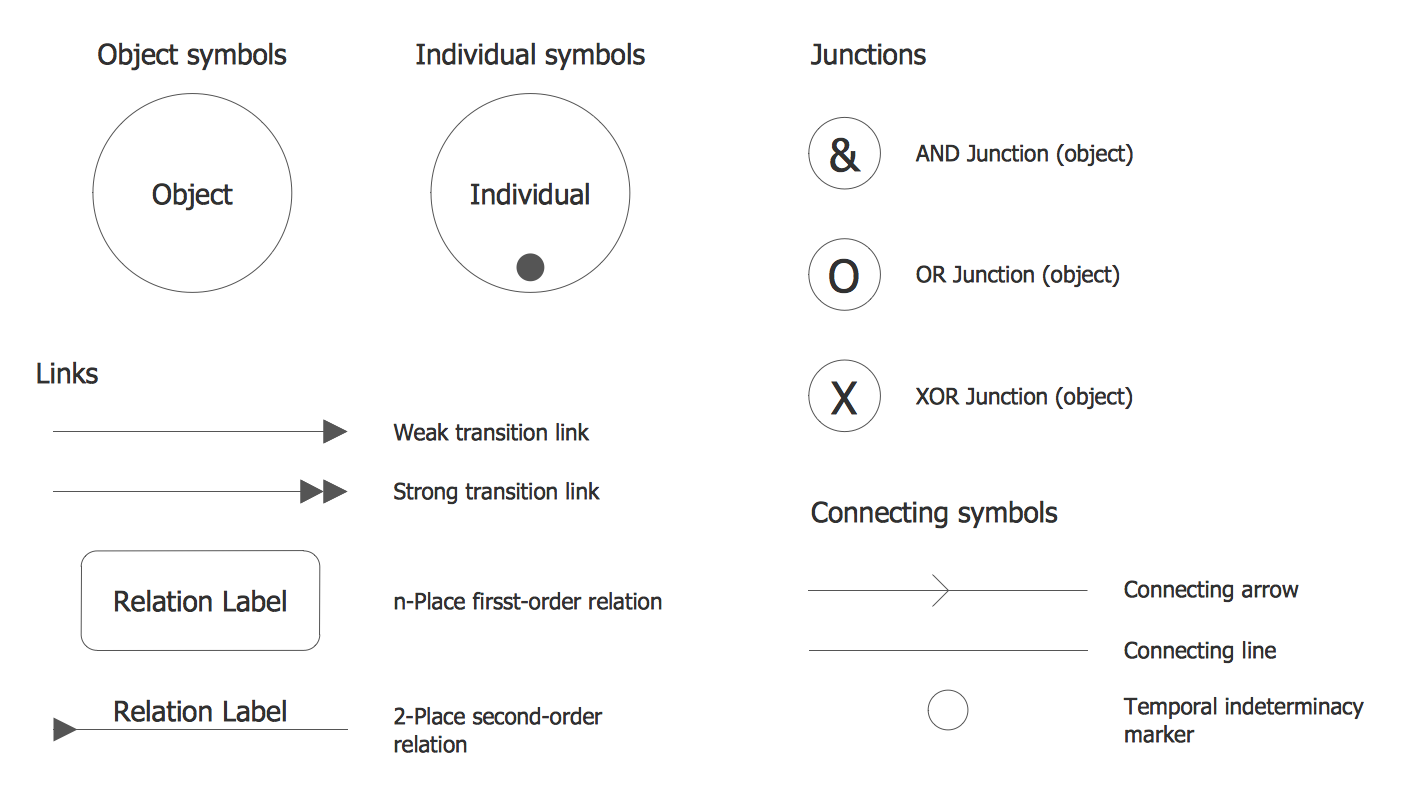 Object symbols

Object

Individual symbols

Individual

Links

Weak transition link

Strong transition link

Relation Label

n-Place firsst-order relation

Relation Label

2-Place second-order relation

Junctions

&

AND Junction (object)

O

OR Junction (object)

X

XOR Junction (object)

Connecting symbols

Connecting arrow

Connecting line

Temporal indeterminacy marker