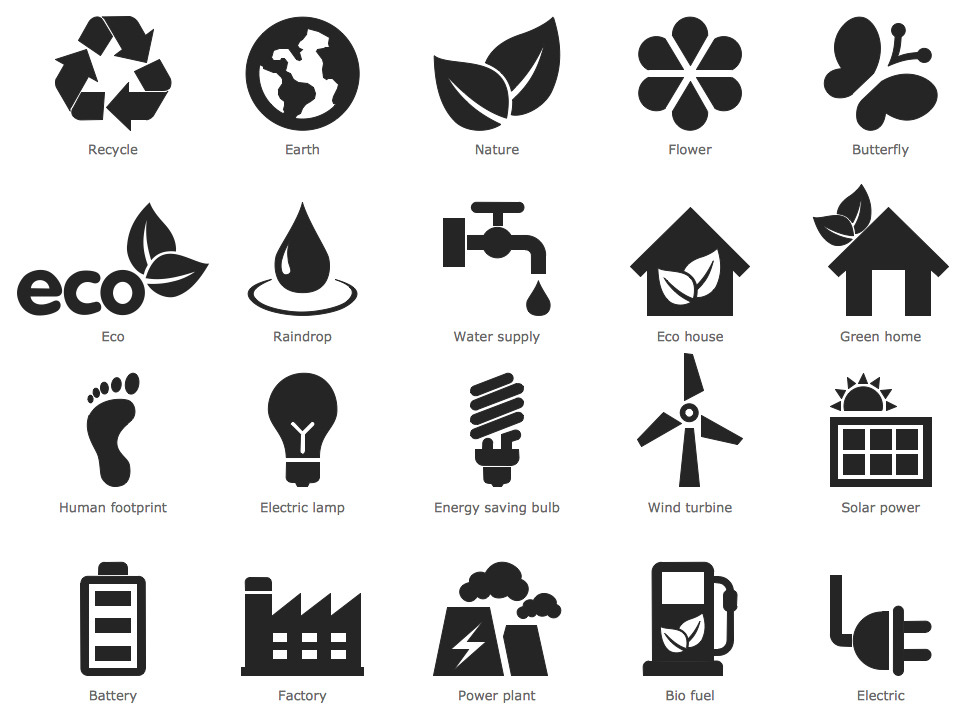 Recycle
Earth
Nature
Flower
Butterfly

eco
Eco
Raindrop
Water supply
Eco house
Green home

Human footprint
Electric lamp
Energy saving bulb
Wind turbine
Solar power

Battery
Factory
Power plant
Bio fuel
Electric