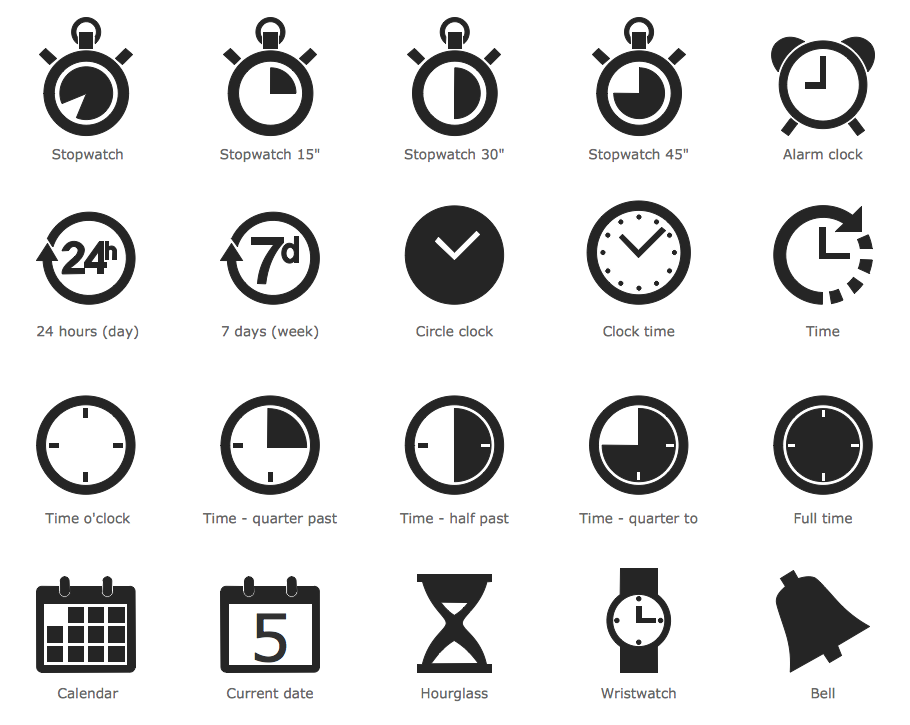 Stopwatch
Stopwatch 15"
Stopwatch 30"
Stopwatch 45"
Alarm clock

24h
24 hours (day)
7d
7 days (week)
Circle clock
Clock time
Time

Time o'clock
Time - quarter past
Time - half past
Time - quarter to
Full time

Calendar
5
Current date
Hourglass
Wristwatch
Bell