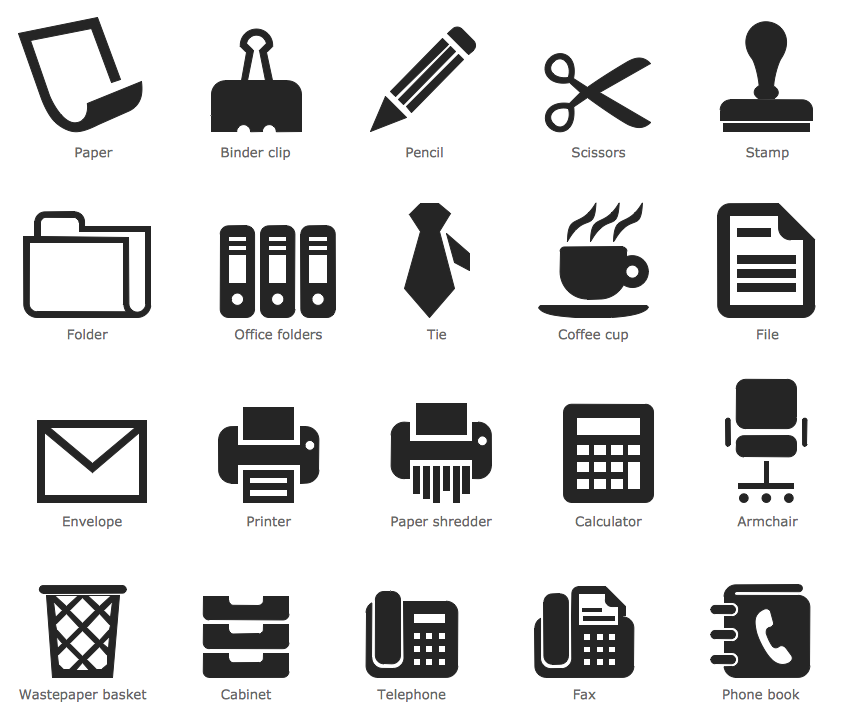 Paper
Binder clip
Pencil
Scissors
Stamp

Folder
Office folders
Tie
Coffee cup
File

Envelope
Printer
Paper shredder
Calculator
Armchair

Wastepaper basket
Cabinet
Telephone
Fax
Phone book