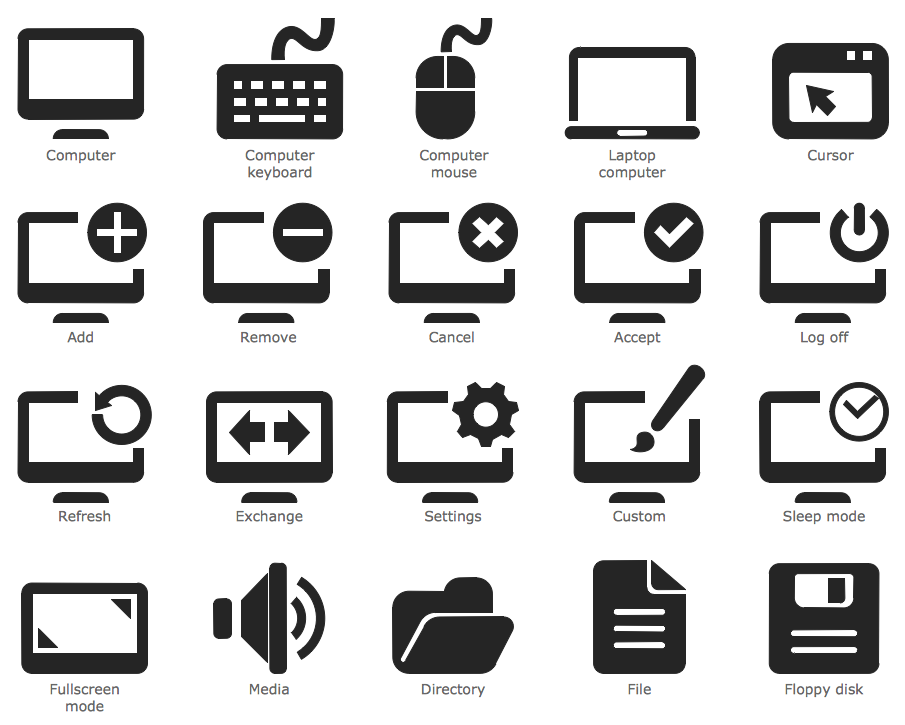 Computer
Computer keyboard
Computer mouse
Laptop computer
Cursor

Add
Remove
Cancel
Accept
Log off

Refresh
Exchange
Settings
Custom
Sleep mode

Fullscreen mode
Media
Directory
File
Floppy disk