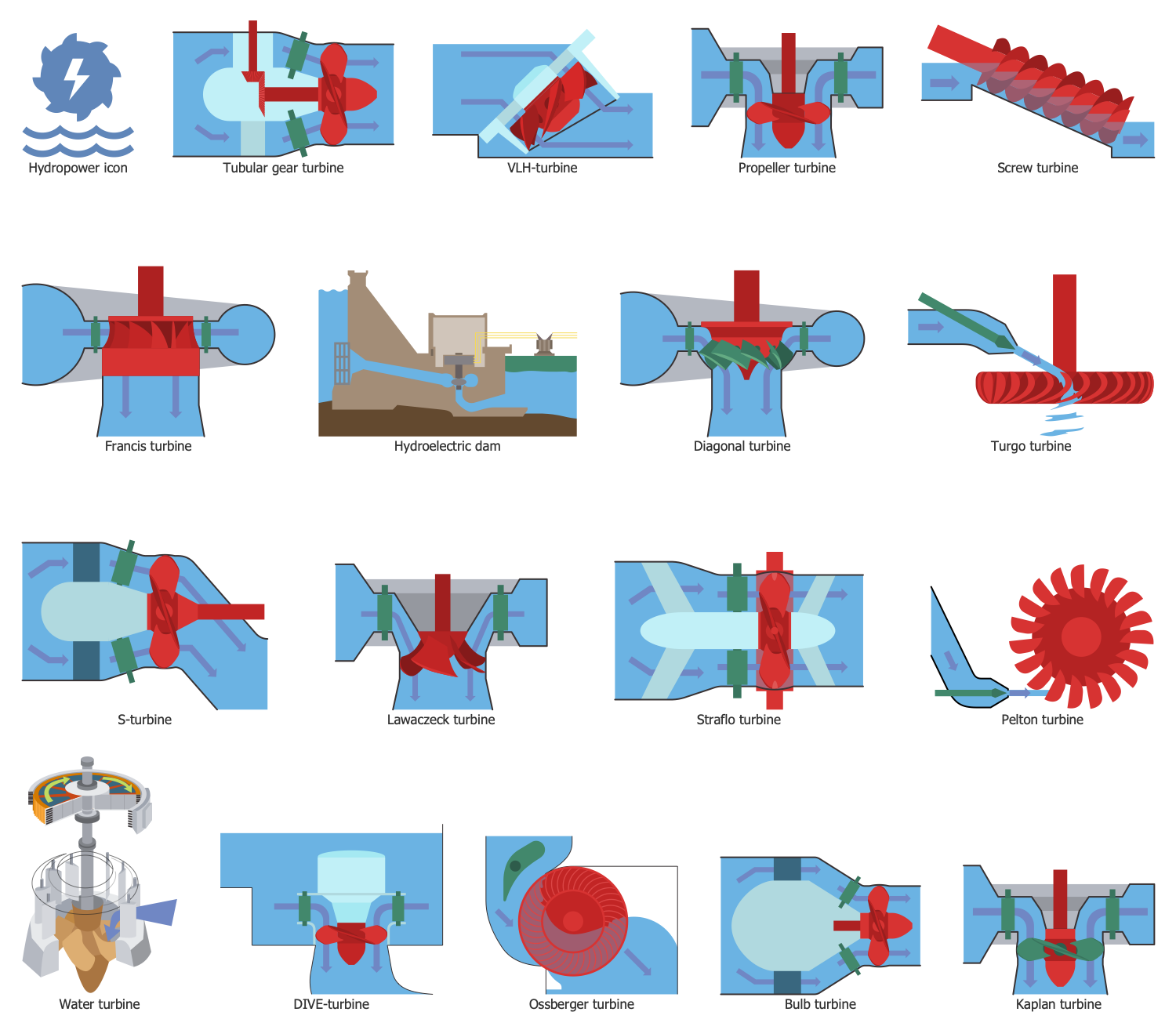 Hydropower icon
Tubular gear turbine
VLH-turbine
Propeller turbine
Screw turbine

Francis turbine
Hydroelectric dam
Diagonal turbine
Turgo turbine

S-turbine
Lawaczeck turbine
Straflo turbine
Pelton turbine

Water turbine
DIVE-turbine
Ossberger turbine
Bulb turbine
Kaplan turbine