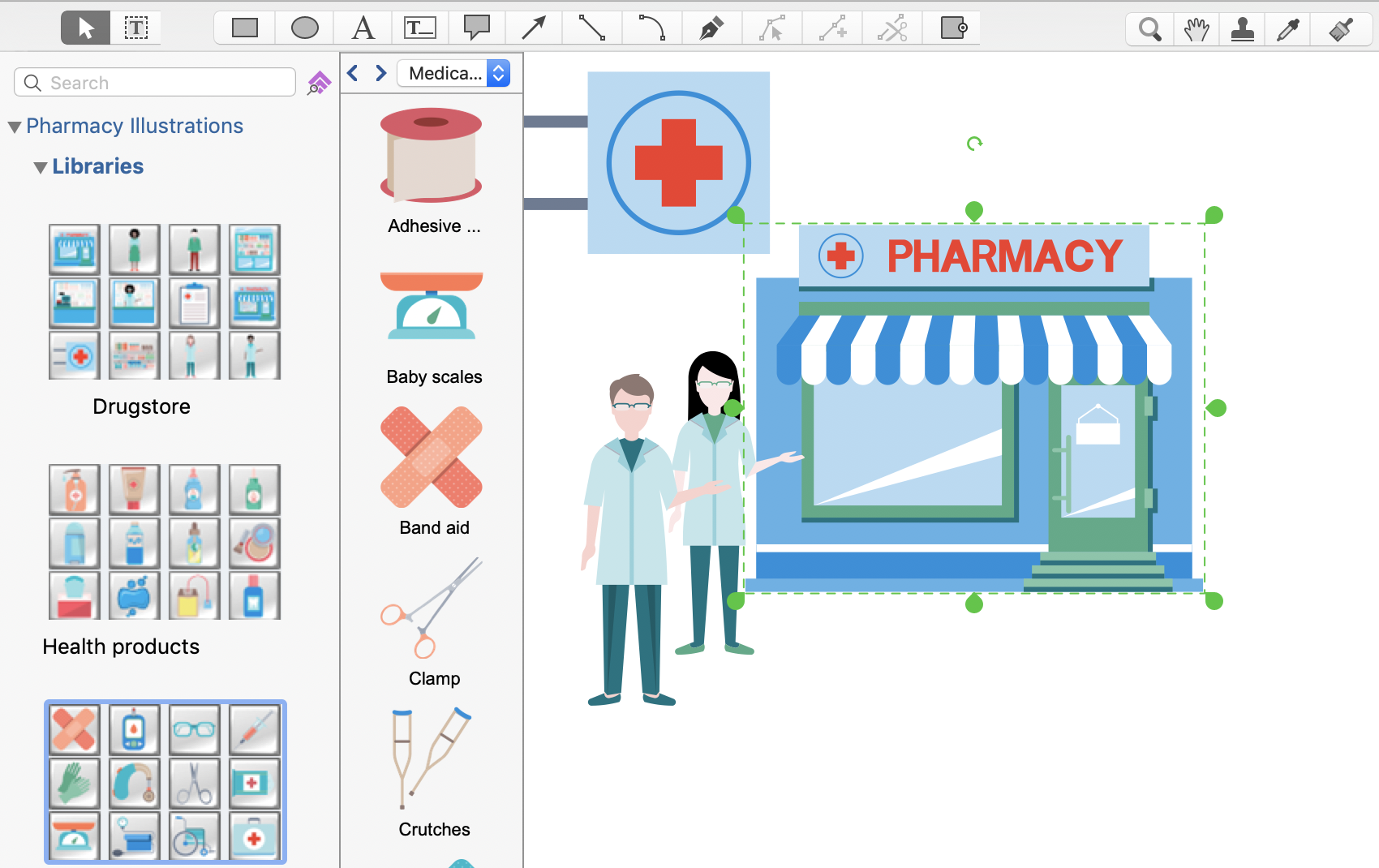 Search

Pharmacy Illustrations

Libraries

Drugstore

Health products

Medica...

Adhesive ...

Baby scales

Band aid

Clamp

Crutches

PHARMACY