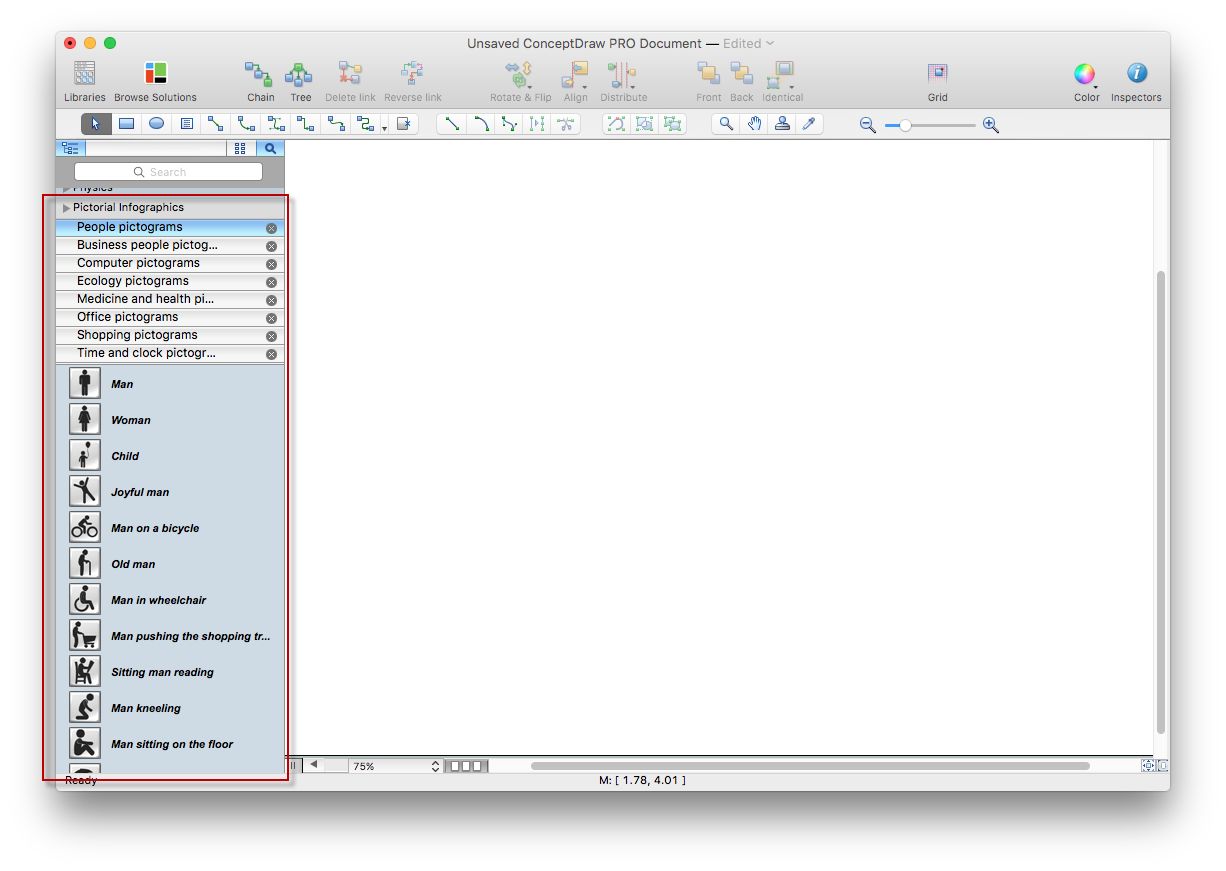 Unsaved ConceptDraw PRO Document — Edited

Libraries Browse Solutions Chain Tree Delete link Reverse link Rotate & Flip Align Distribute Front Back Identical Grid Color Inspectors

Search

Physics

Pictorial Infographics

People pictograms
Business people pictog...
Computer pictograms
Ecology pictograms
Medicine and health pi...
Office pictograms
Shopping pictograms
Time and clock pictogr...

Man
Woman
Child
Joyful man
Man on a bicycle
Old man
Man in wheelchair
Man pushing the shopping tr...
Sitting man reading
Man kneeling
Man sitting on the floor

Ready

75%

M: [ 1.78, 4.01 ]