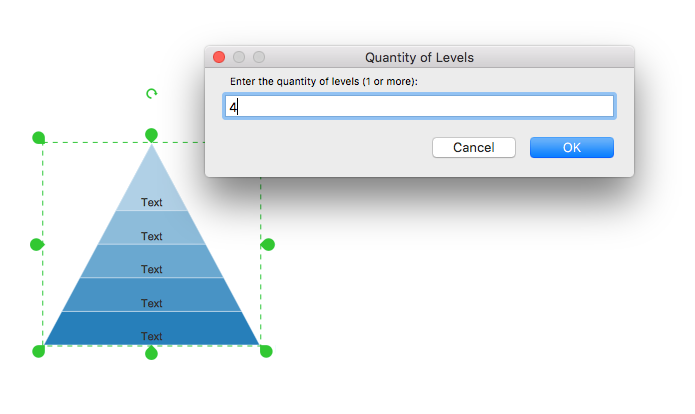 Quantity of Levels

Enter the quantity of levels (1 or more):

4

Cancel

OK

Text

Text

Text

Text

Text