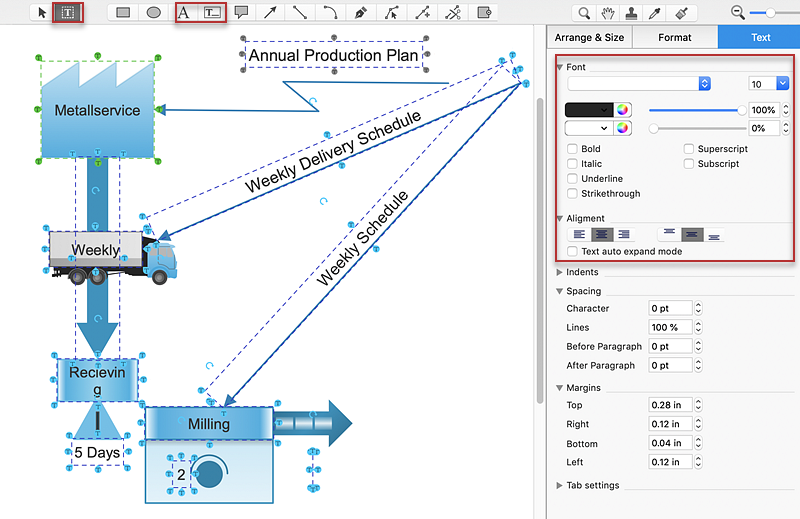 Annual Production Plan

Metallservice

Weekly Delivery Schedule

Weekly Schedule

Weekly

Recieving

I

5 Days

Milling

2

Arrange & Size
Format
Text

Font
10
100%
0%
Bold
Italic
Underline
Strikethrough
Superscript
Subscript

Aligment
Text auto expand mode

Indents

Spacing
Character 0 pt
Lines 100 %
Before Paragraph 0 pt
After Paragraph 0 pt

Margins
Top 0.28 in
Right 0.12 in
Bottom 0.04 in
Left 0.12 in

Tab settings