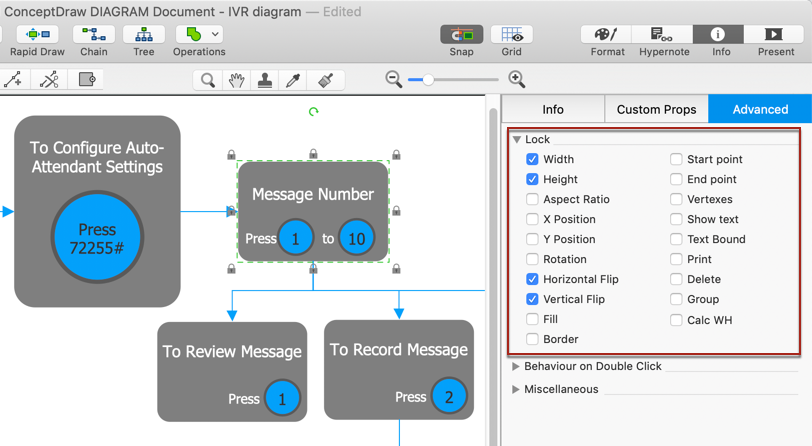 ConceptDraw DIAGRAM Document - IVR diagram — Edited

Rapid Draw Chain Tree Operations Snap Grid Format Hypernote Info Present

To Configure Auto-Attendant Settings

Press 72255#

Message Number

Press 1 to 10

To Review Message

Press 1

To Record Message

Press 2

Info Custom Props Advanced

Lock

Width
Height
Aspect Ratio
X Position
Y Position
Rotation
Horizontal Flip
Vertical Flip
Fill
Border

Start point
End point
Vertexes
Show text
Text Bound
Print
Delete
Group
Calc WH

Behaviour on Double Click

Miscellaneous