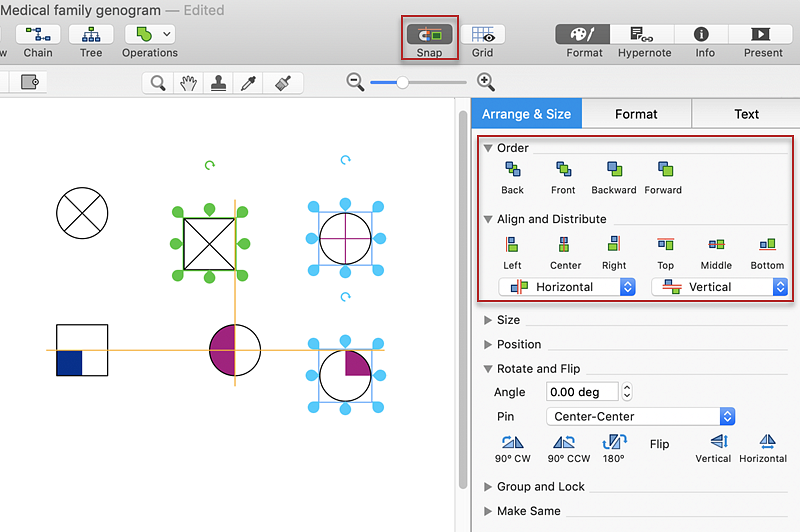 Medical family genogram — Edited

w Chain Tree Operations Snap Grid Format Hypernote Info Present

Arrange & Size Format Text

Order

Back Front Backward Forward

Align and Distribute

Left Center Right Top Middle Bottom

Horizontal Vertical

Size

Position

Rotate and Flip

Angle 0.00 deg

Pin Center-Center

90° CW 90° CCW 180° Flip Vertical Horizontal

Group and Lock

Make Same