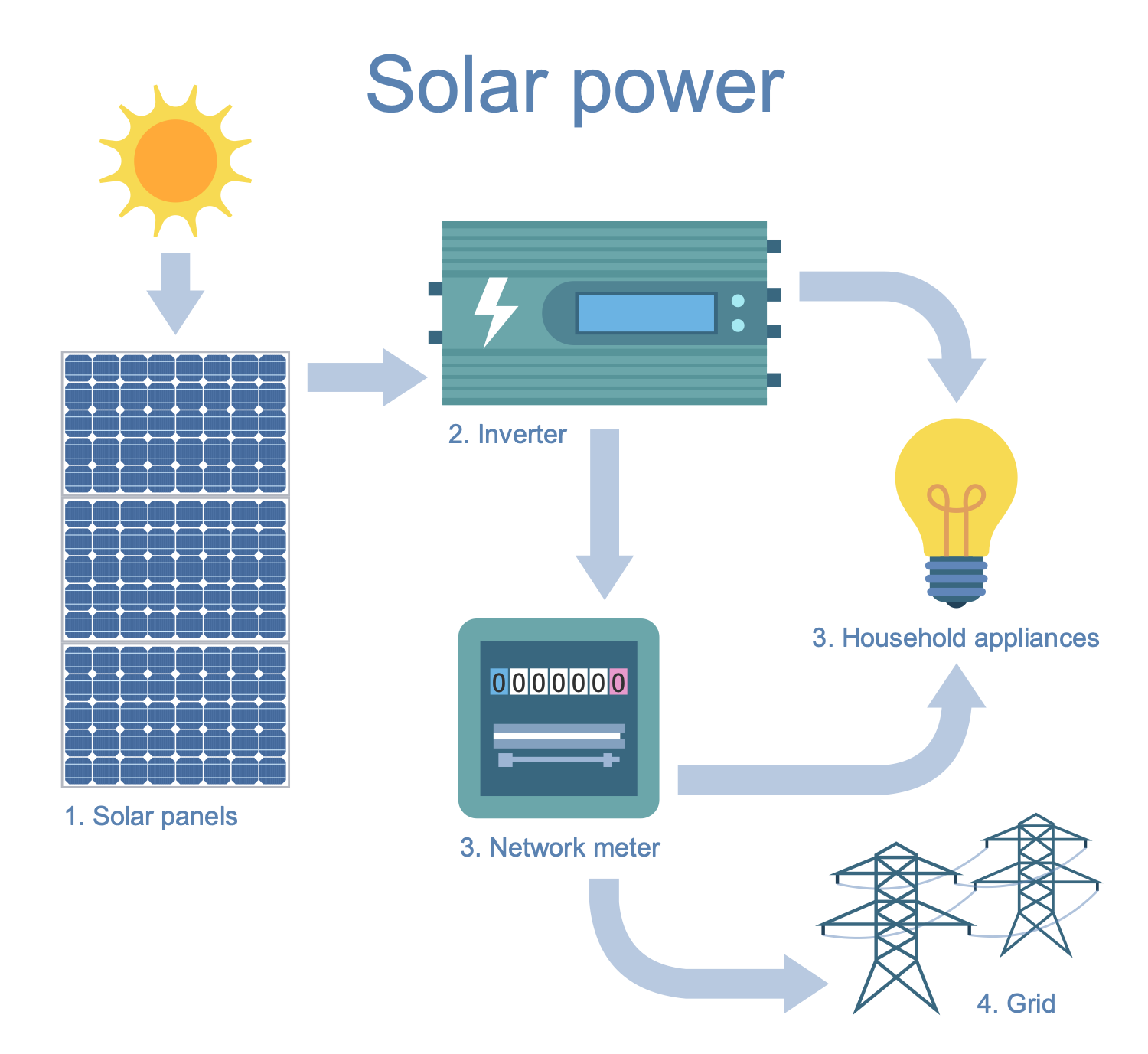 Solar power

2. Inverter

3. Household appliances

0000000

1. Solar panels

3. Network meter

4. Grid