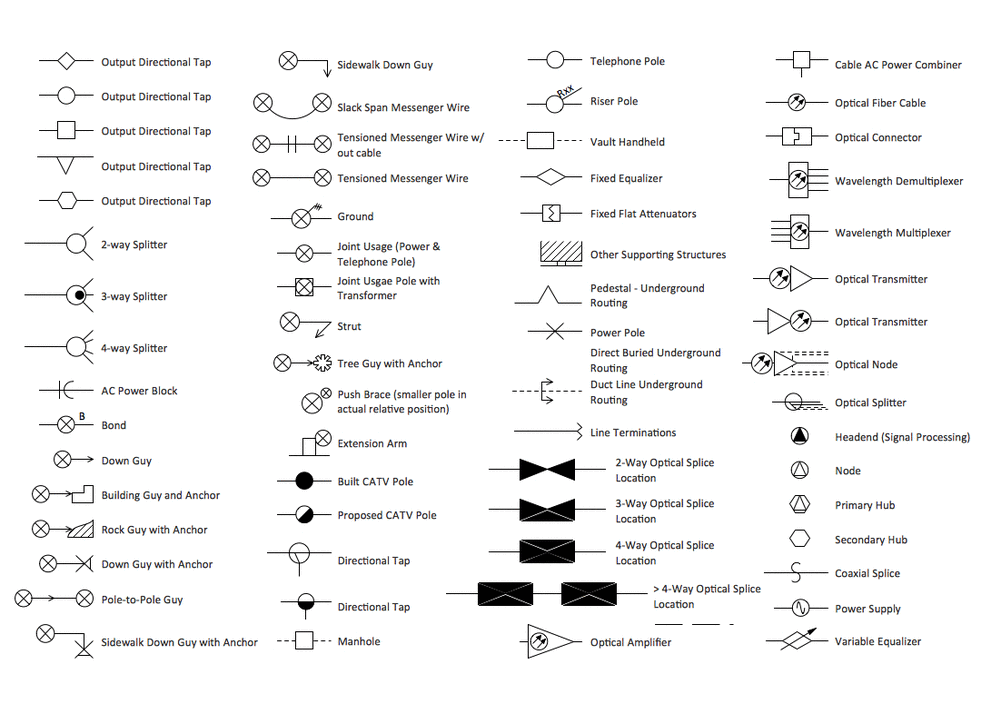 Output Directional Tap
Output Directional Tap
Output Directional Tap
Output Directional Tap
Output Directional Tap
2-way Splitter
3-way Splitter
4-way Splitter
AC Power Block
B
Bond
Down Guy
Building Guy and Anchor
Rock Guy with Anchor
Down Guy with Anchor
Pole-to-Pole Guy
Sidewalk Down Guy with Anchor

Sidewalk Down Guy
Slack Span Messenger Wire
Tensioned Messenger Wire w/ out cable
Tensioned Messenger Wire
Ground
Joint Usage (Power & Telephone Pole)
Joint Usgae Pole with Transformer
Strut
Tree Guy with Anchor
Push Brace (smaller pole in actual relative position)
Extension Arm
Built CATV Pole
Proposed CATV Pole
Directional Tap
Directional Tap
Manhole

Telephone Pole
Rxx
Riser Pole
Vault Handheld
Fixed Equalizer
Fixed Flat Attenuators
Other Supporting Structures
Pedestal - Underground Routing
Power Pole
Direct Buried Underground Routing
Duct Line Underground Routing
Line Terminations
2-Way Optical Splice Location
3-Way Optical Splice Location
4-Way Optical Splice Location
> 4-Way Optical Splice Location
Optical Amplifier

Cable AC Power Combiner
Optical Fiber Cable
Optical Connector
Wavelength Demultiplexer
Wavelength Multiplexer
Optical Transmitter
Optical Transmitter
Optical Node
Optical Splitter
Headend (Signal Processing)
Node
Primary Hub
Secondary Hub
Coaxial Splice
Power Supply
Variable Equalizer