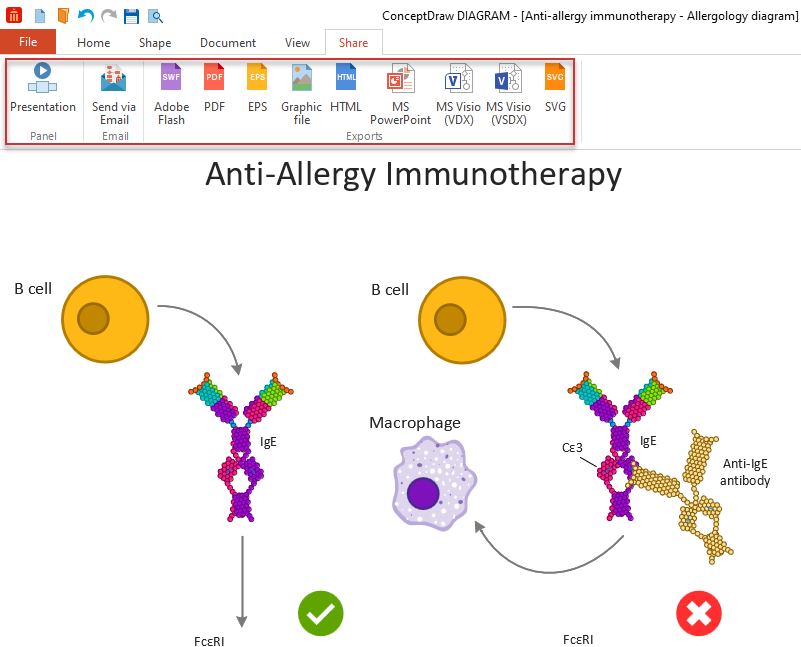 ConceptDraw DIAGRAM - [Anti-allergy immunotherapy - Allergology diagram]

File Home Shape Document View Share

Presentation
Panel

Send via Email
Email

SWF Adobe Flash
PDF PDF
EPS EPS
Graphic file
HTML HTML
MS PowerPoint
MS Visio (VDX)
MS Visio (VSDX)
SVG SVG
Exports

Anti-Allergy Immunotherapy

B cell

IgE

FcεRI

B cell

Macrophage

Cε3

IgE

Anti-IgE antibody

FcεRI