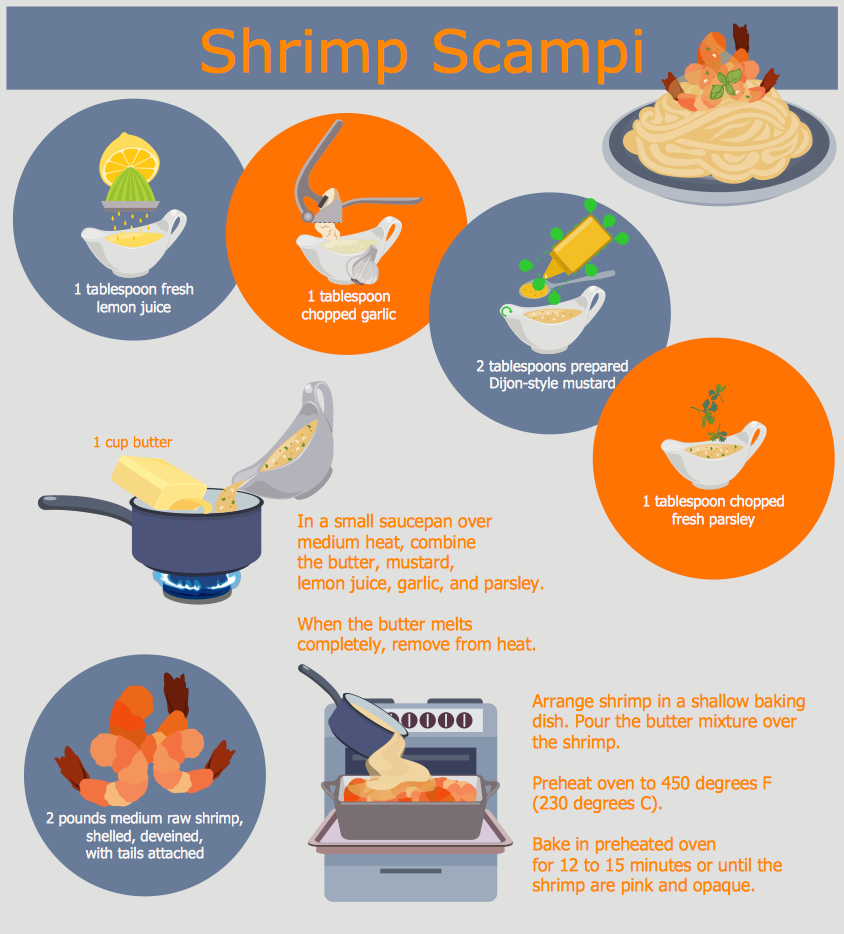 Shrimp Scampi

1 tablespoon fresh lemon juice

1 tablespoon chopped garlic

2 tablespoons prepared Dijon-style mustard

1 tablespoon chopped fresh parsley

1 cup butter

In a small saucepan over medium heat, combine the butter, mustard, lemon juice, garlic, and parsley.

When the butter melts completely, remove from heat.

2 pounds medium raw shrimp, shelled, deveined, with tails attached

Arrange shrimp in a shallow baking dish. Pour the butter mixture over the shrimp.

Preheat oven to 450 degrees F (230 degrees C).

Bake in preheated oven for 12 to 15 minutes or until the shrimp are pink and opaque.