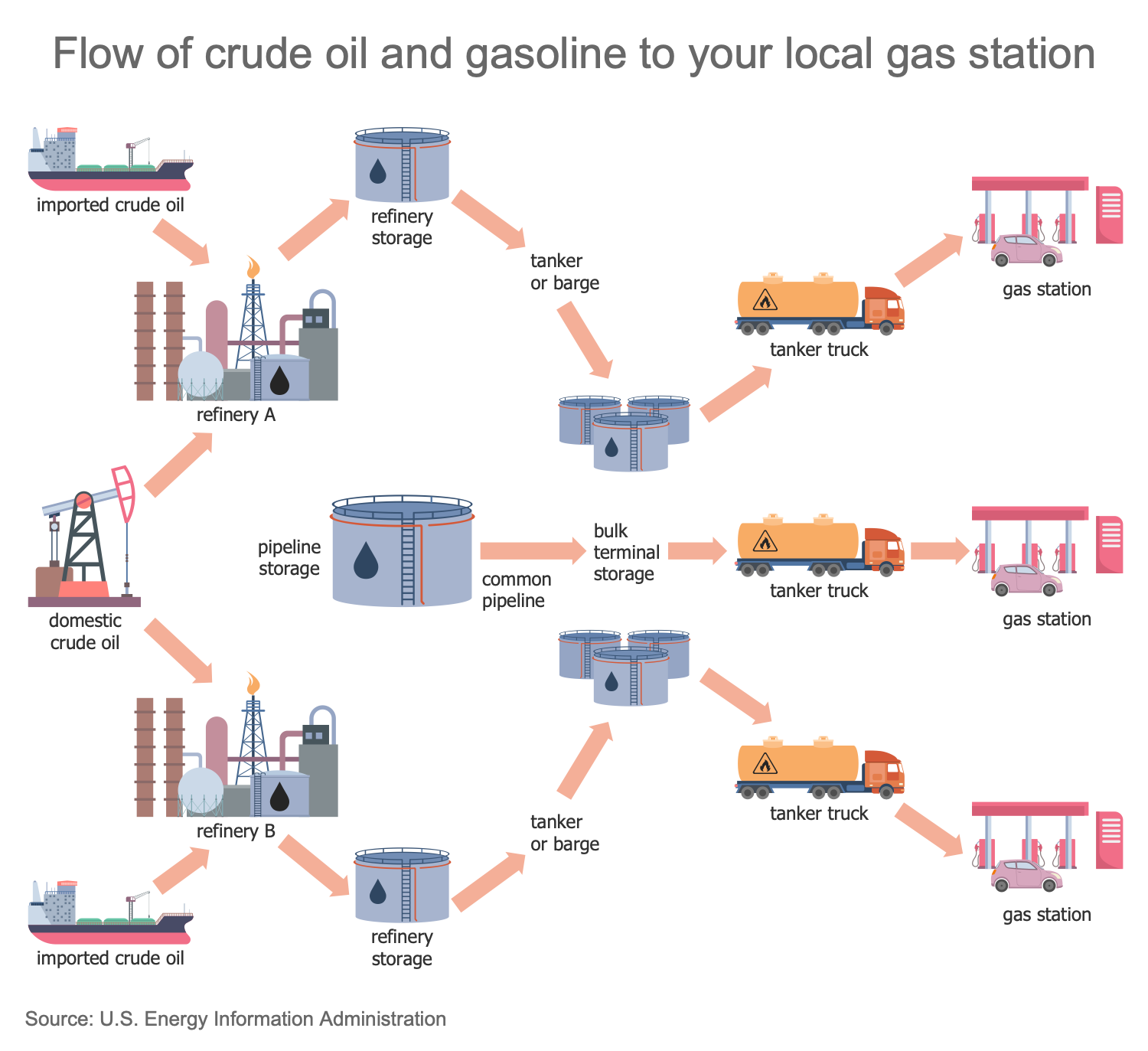 Flow of crude oil and gasoline to your local gas station

imported crude oil

refinery storage

tanker or barge

tanker truck

gas station

refinery A

domestic crude oil

pipeline storage

common pipeline

bulk terminal storage

tanker truck

gas station

refinery B

tanker or barge

tanker truck

gas station

imported crude oil

refinery storage

Source: U.S. Energy Information Administration