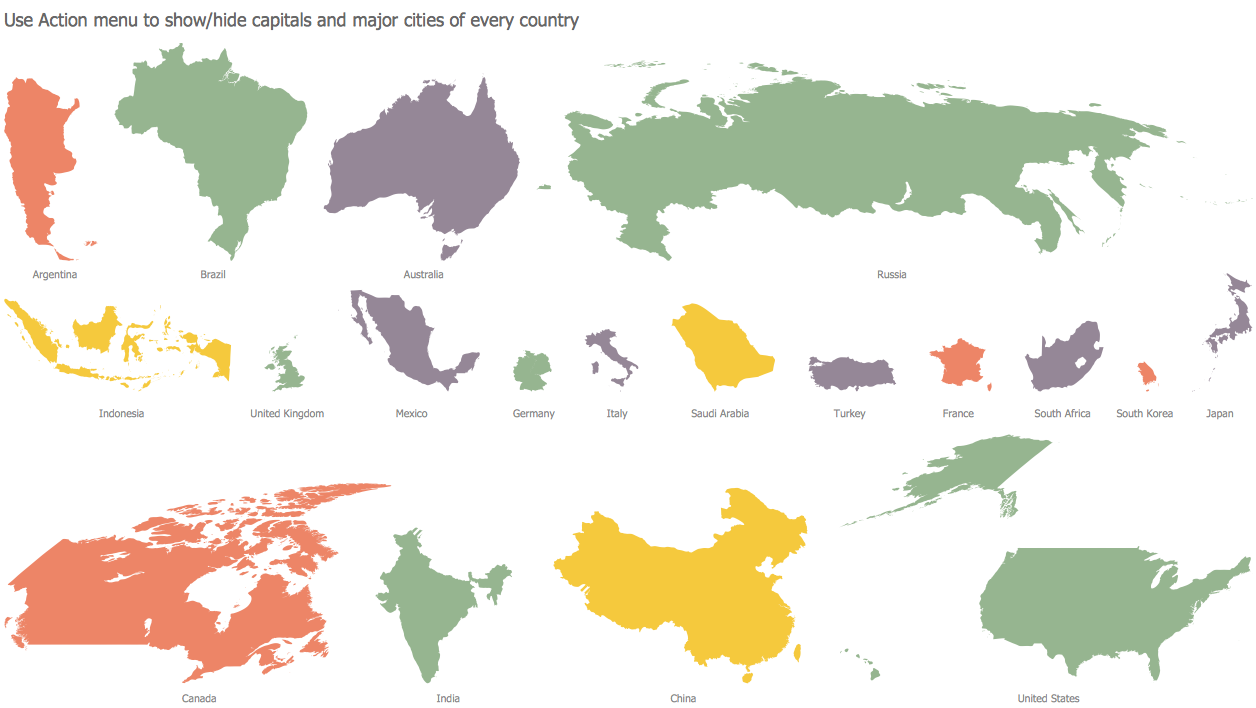 Use Action menu to show/hide capitals and major cities of every country

Argentina
Brazil
Australia
Russia

Indonesia
United Kingdom
Mexico
Germany
Italy
Saudi Arabia
Turkey
France
South Africa
South Korea
Japan

Canada
India
China
United States