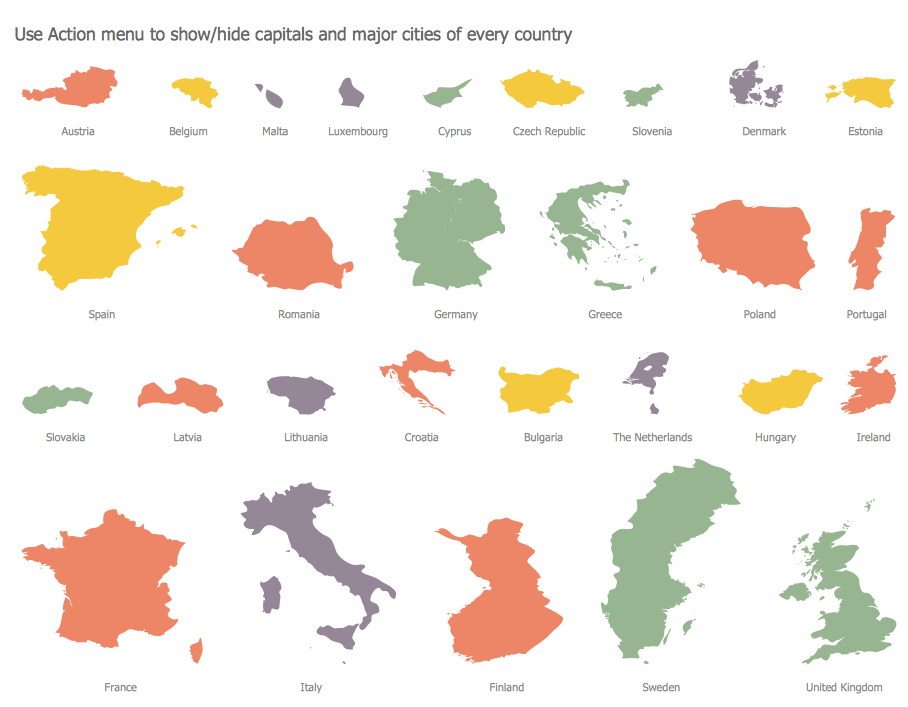 Use Action menu to show/hide capitals and major cities of every country

Austria
Belgium
Malta
Luxembourg
Cyprus
Czech Republic
Slovenia
Denmark
Estonia

Spain
Romania
Germany
Greece
Poland
Portugal

Slovakia
Latvia
Lithuania
Croatia
Bulgaria
The Netherlands
Hungary
Ireland

France
Italy
Finland
Sweden
United Kingdom