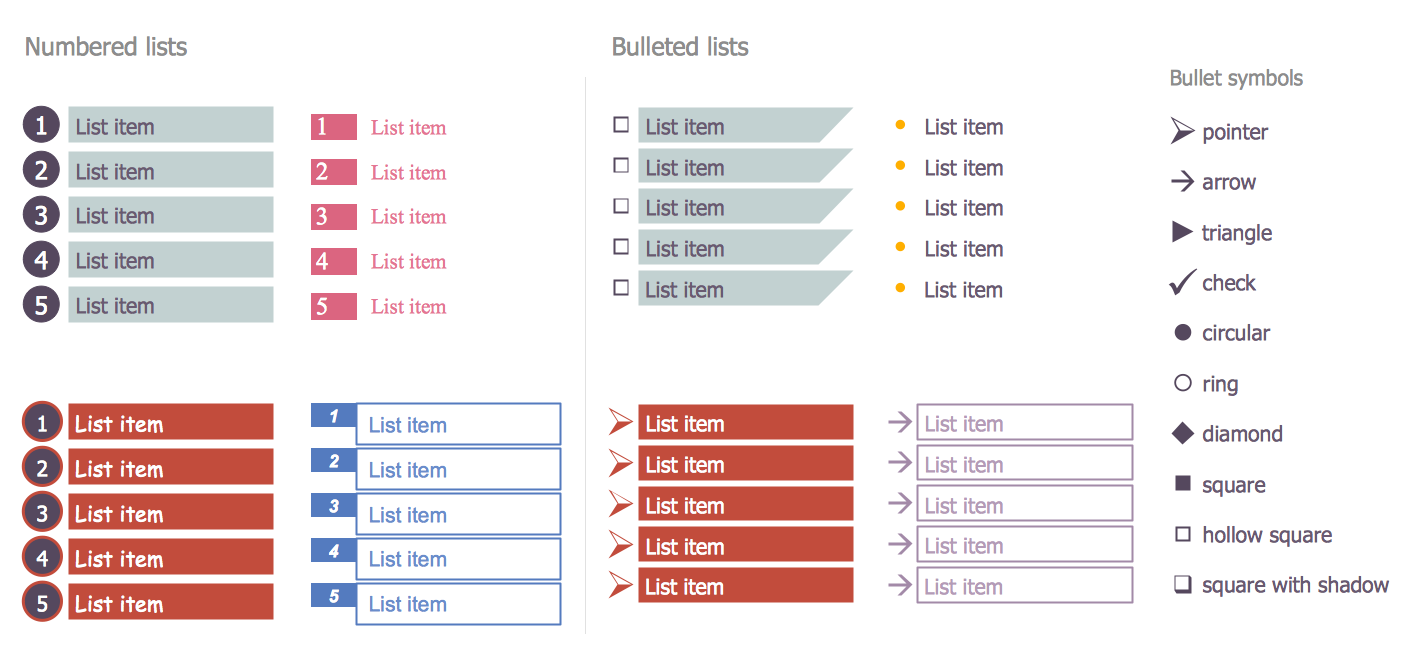 Numbered lists

1 List item
2 List item
3 List item
4 List item
5 List item

1 List item
2 List item
3 List item
4 List item
5 List item

1 List item
2 List item
3 List item
4 List item
5 List item

1 List item
2 List item
3 List item
4 List item
5 List item

Bulleted lists

List item
List item
List item
List item
List item

List item
List item
List item
List item
List item

List item
List item
List item
List item
List item

List item
List item
List item
List item
List item

Bullet symbols

pointer
arrow
triangle
check
circular
ring
diamond
square
hollow square
square with shadow