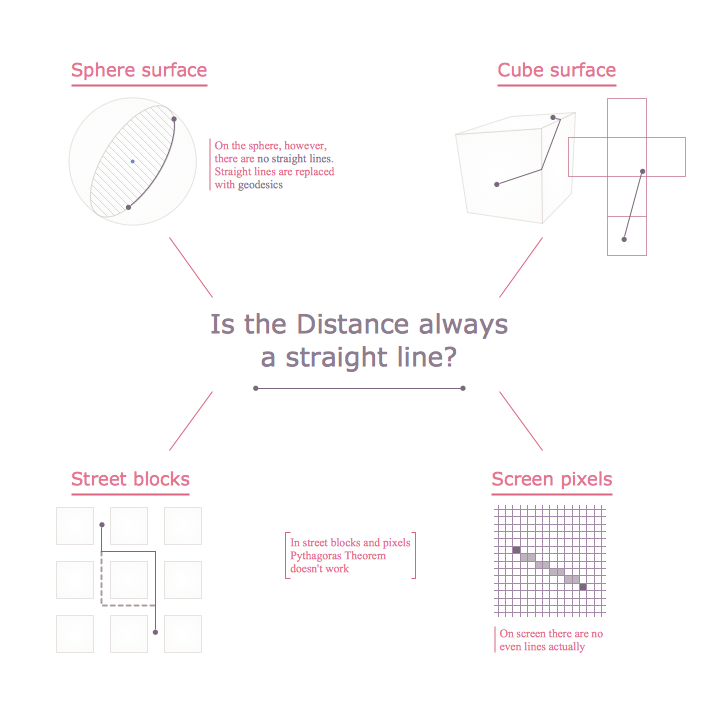 Sphere surface

On the sphere, however, there are no straight lines. Straight lines are replaced with geodesics

Cube surface

Is the Distance always a straight line?

Street blocks

In street blocks and pixels Pythagoras Theorem doesn't work

Screen pixels

On screen there are no even lines actually